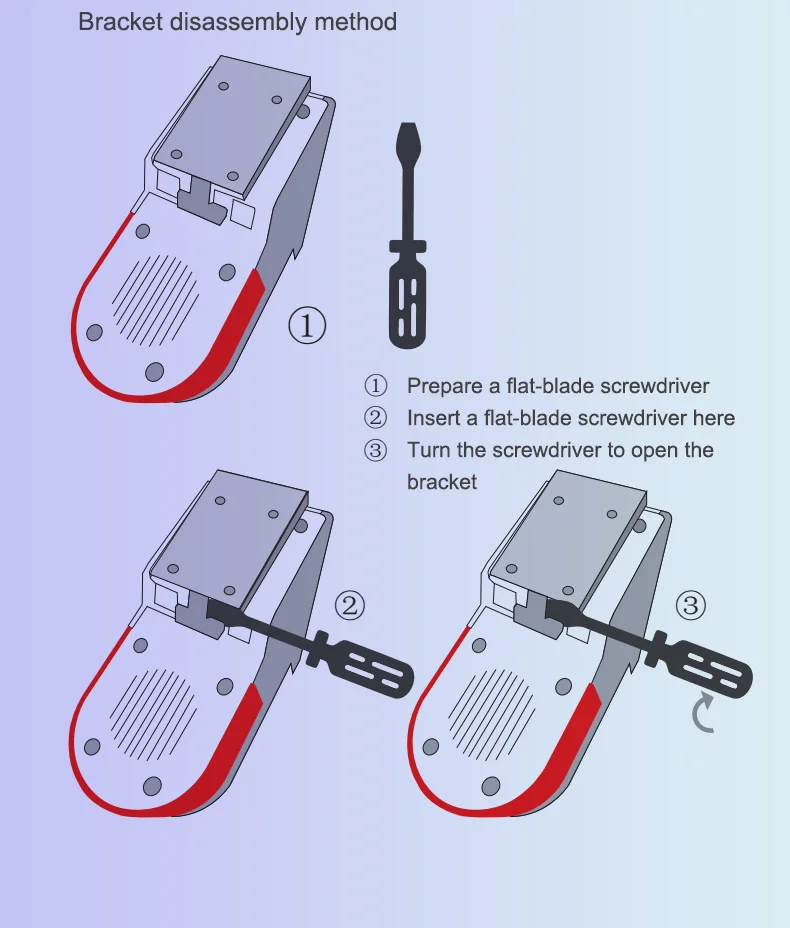 Bracket disassembly method

①

① Prepare a flat-blade screwdriver
② Insert a flat-blade screwdriver here
③ Turn the screwdriver to open the bracket

②

③