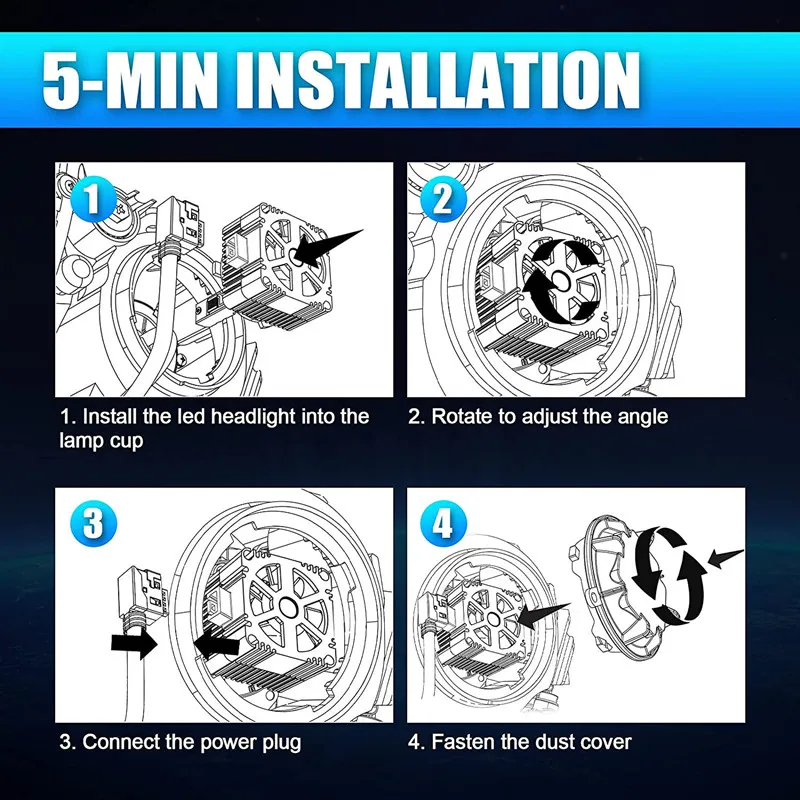 5-MIN INSTALLATION

1

1. Install the led headlight into the lamp cup

2

2. Rotate to adjust the angle

3

3. Connect the power plug

4

4. Fasten the dust cover