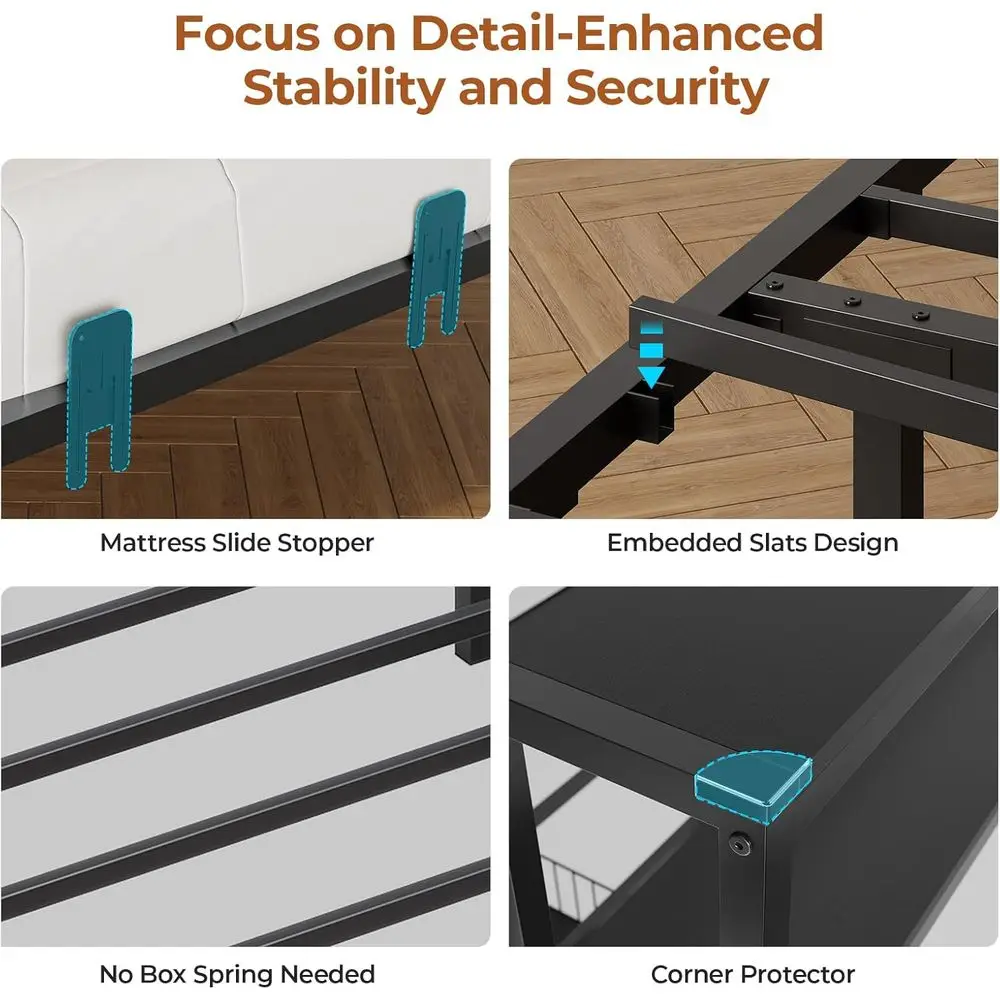 Focus on Detail-Enhanced Stability and Security

Mattress Slide Stopper

Embedded Slats Design

No Box Spring Needed

Corner Protector