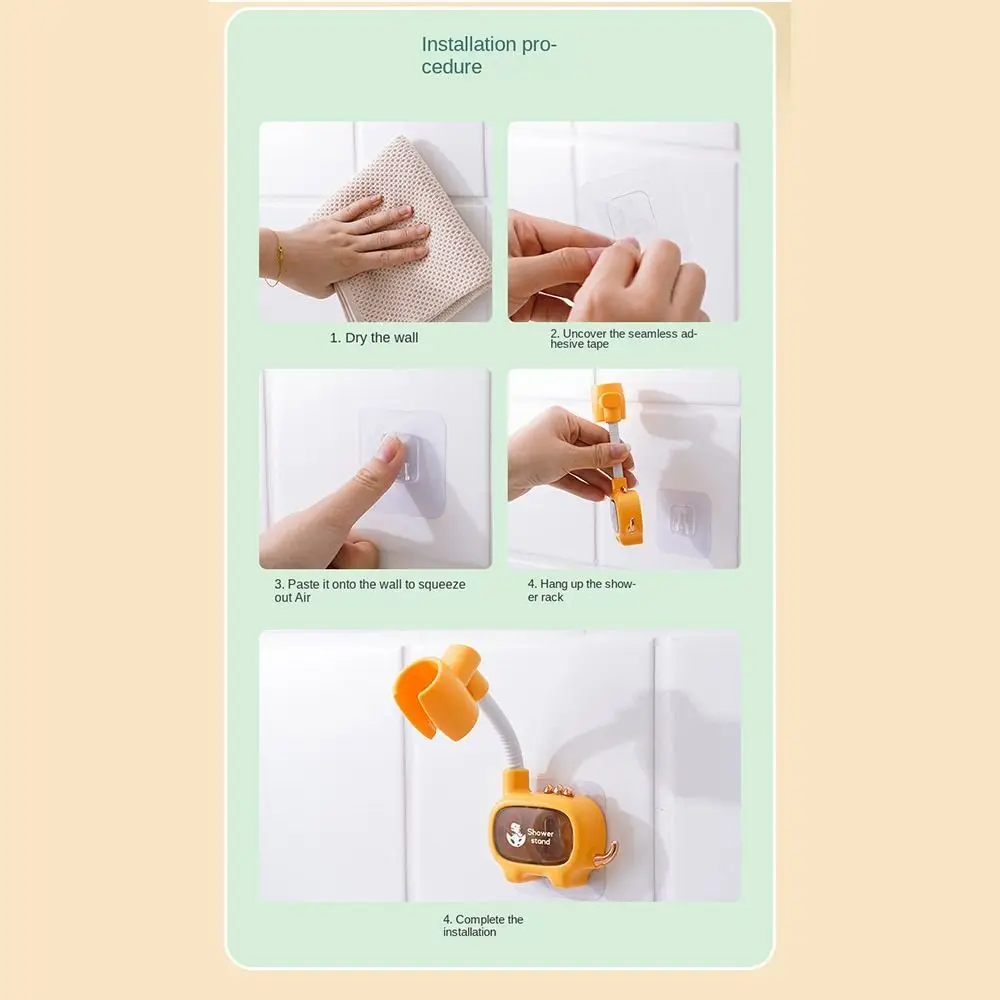 Installation procedure

1. Dry the wall

2. Uncover the seamless adhesive tape

3. Paste it onto the wall to squeeze out Air

4. Hang up the shower rack

Shower stand

4. Complete the installation