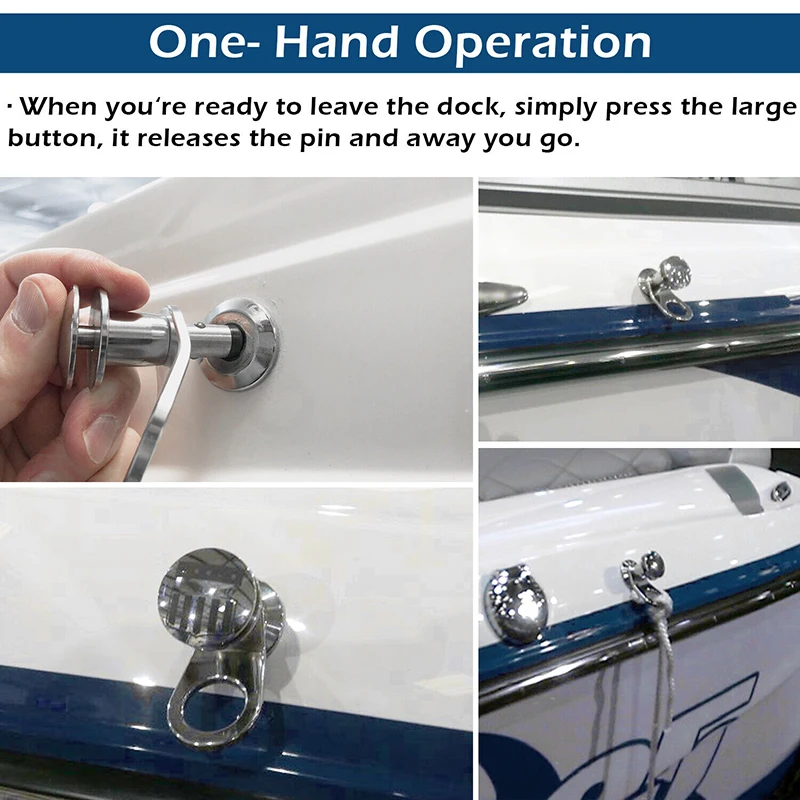 One- Hand Operation

· When you're ready to leave the dock, simply press the large button, it releases the pin and away you go.