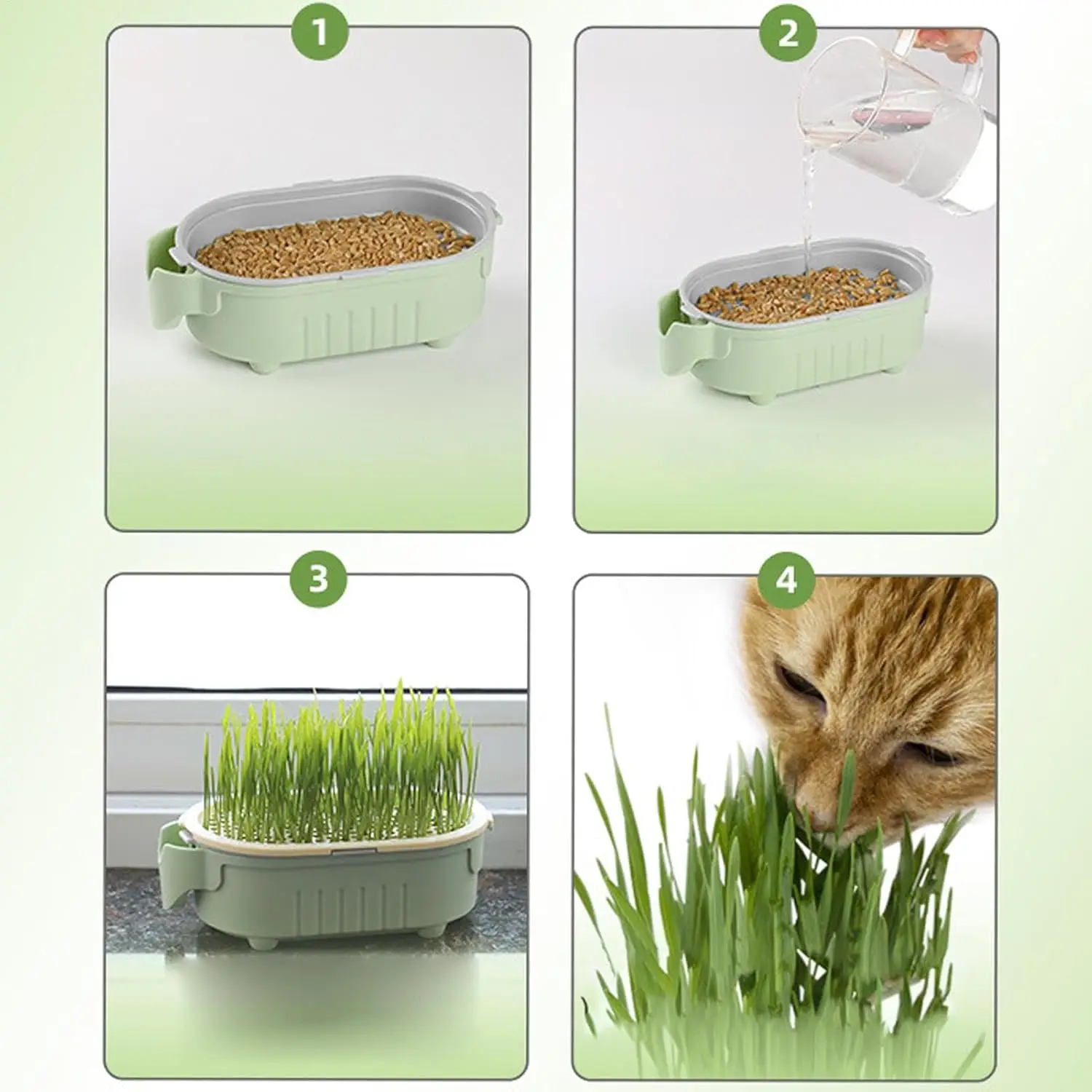 1

2

3

4