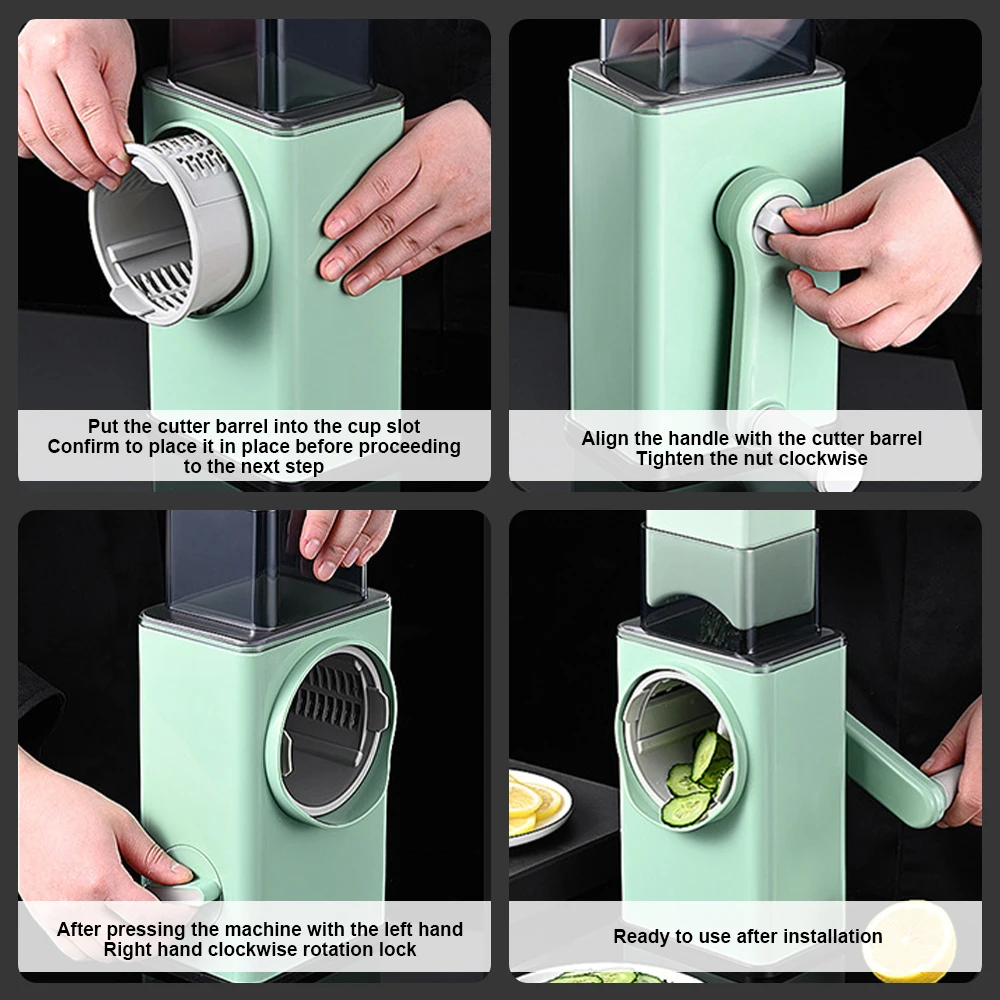 Put the cutter barrel into the cup slot
Confirm to place it in place before proceeding to the next step

Align the handle with the cutter barrel
Tighten the nut clockwise

After pressing the machine with the left hand
Right hand clockwise rotation lock

Ready to use after installation