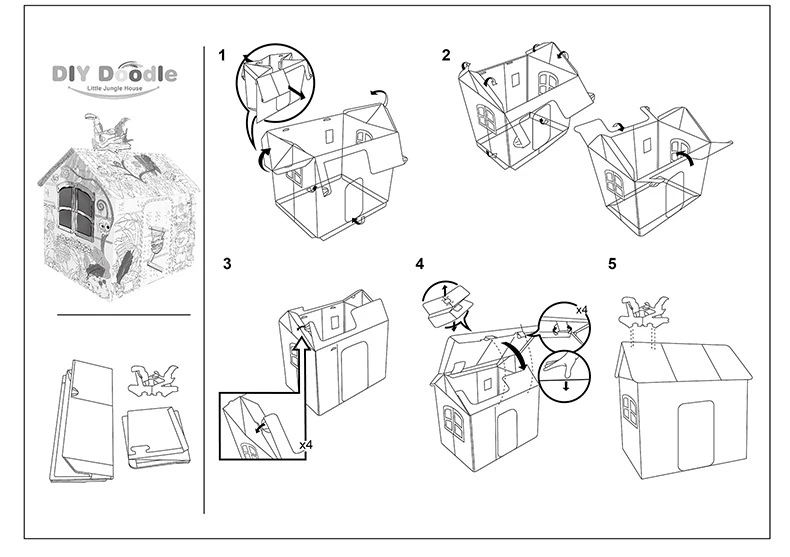 DIY Doodle
Little Jungle House

1

2

3

x4

4

x4

5