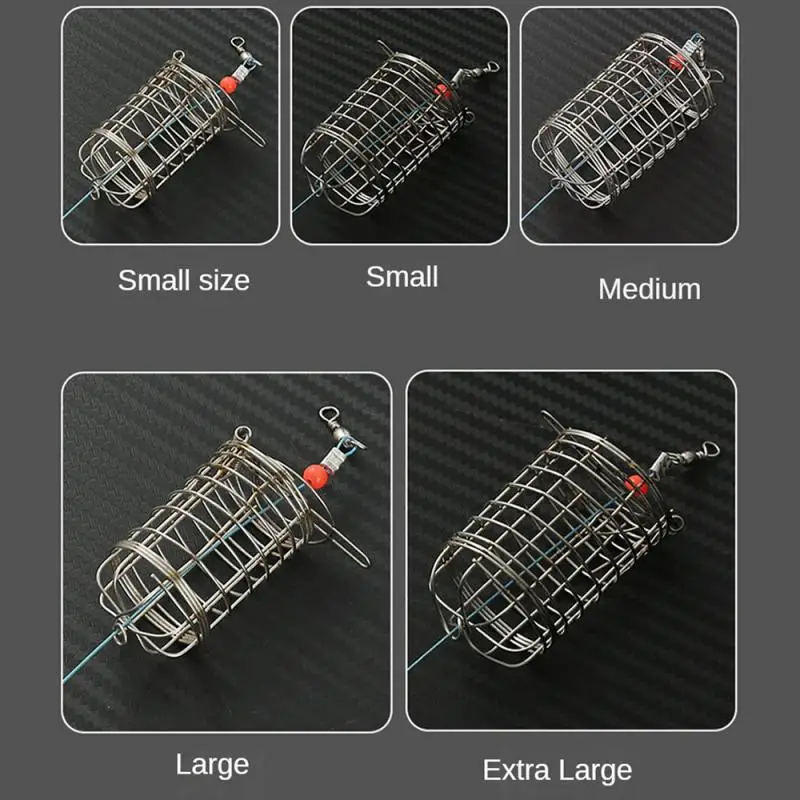 Small size

Small

Medium

Large

Extra Large