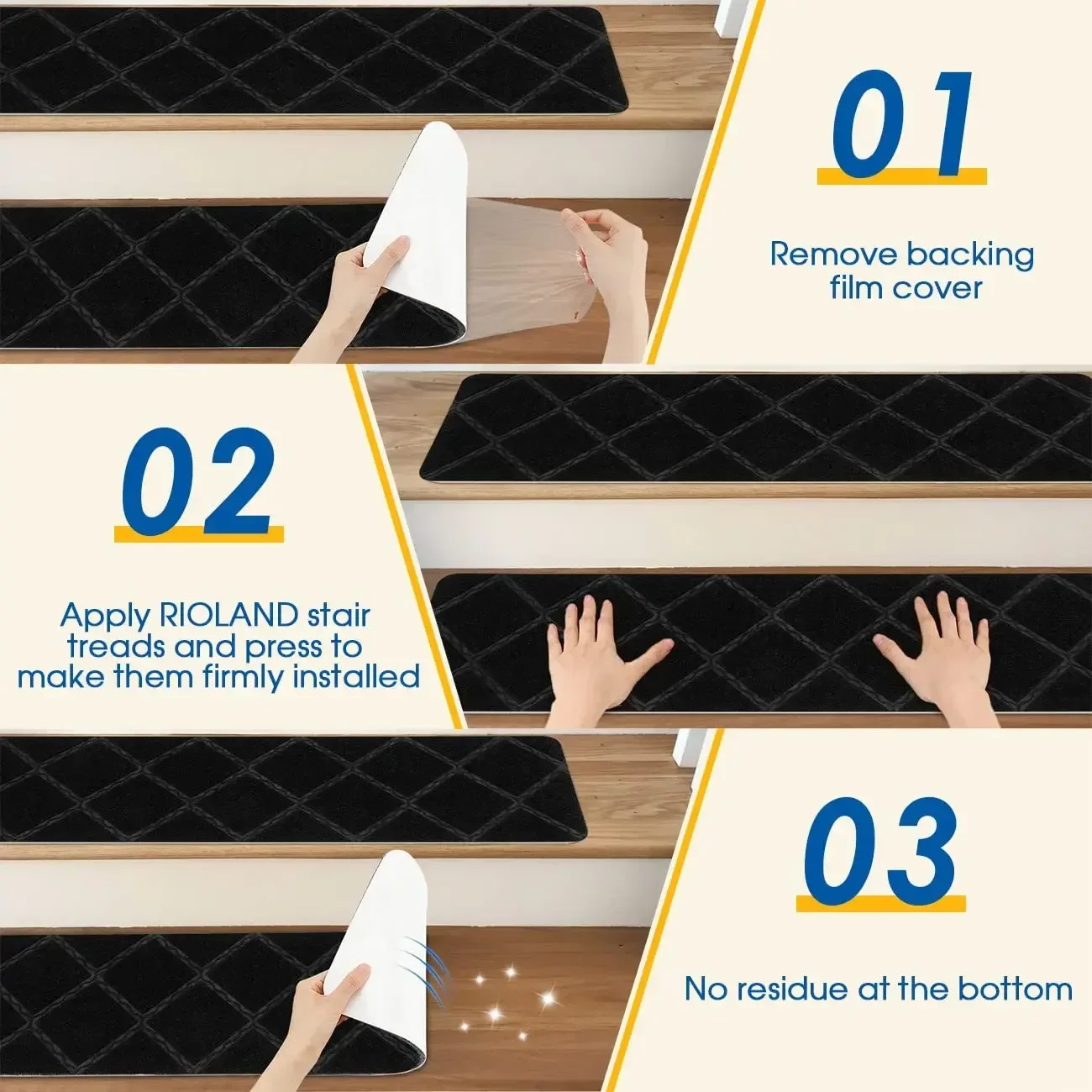 01

Remove backing film cover

02

Apply RIOLAND stair treads and press to make them firmly installed

03

No residue at the bottom