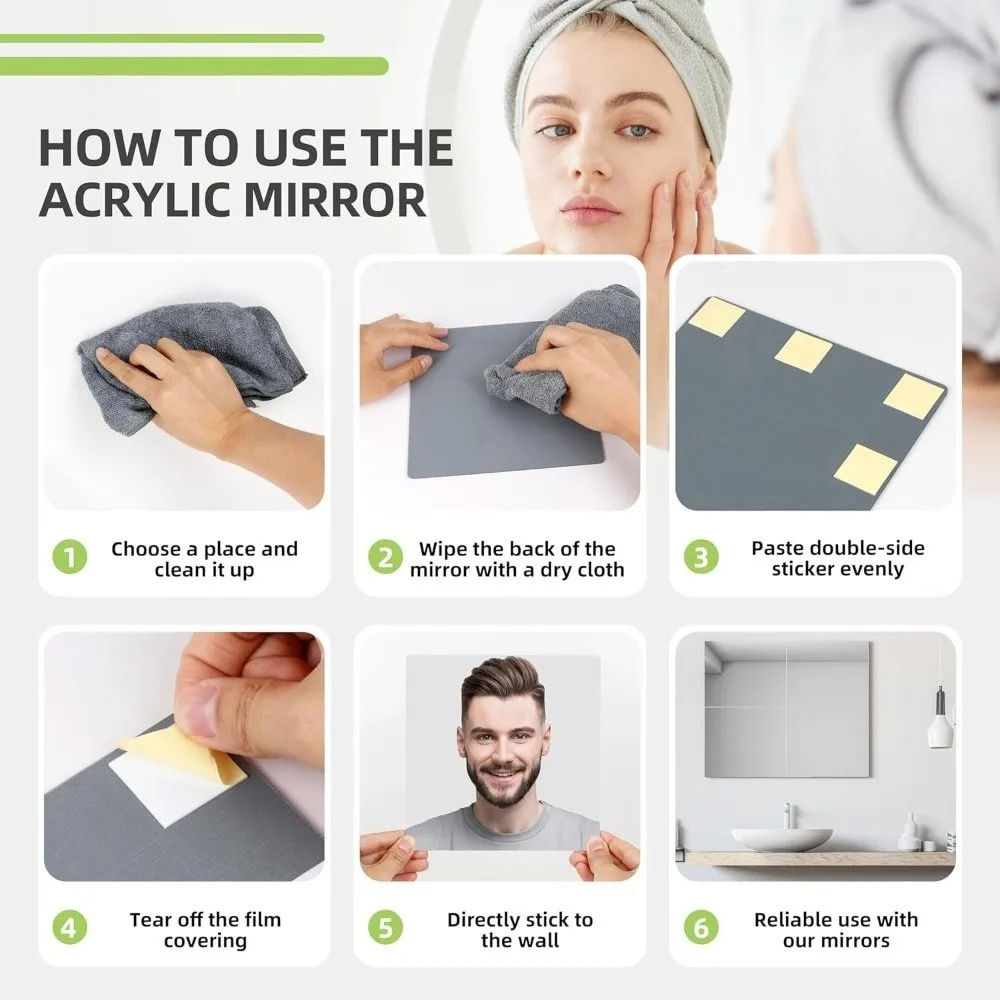 HOW TO USE THE ACRYLIC MIRROR

1 Choose a place and clean it up

2 Wipe the back of the mirror with a dry cloth

3 Paste double-side sticker evenly

4 Tear off the film covering

5 Directly stick to the wall

6 Reliable use with our mirrors