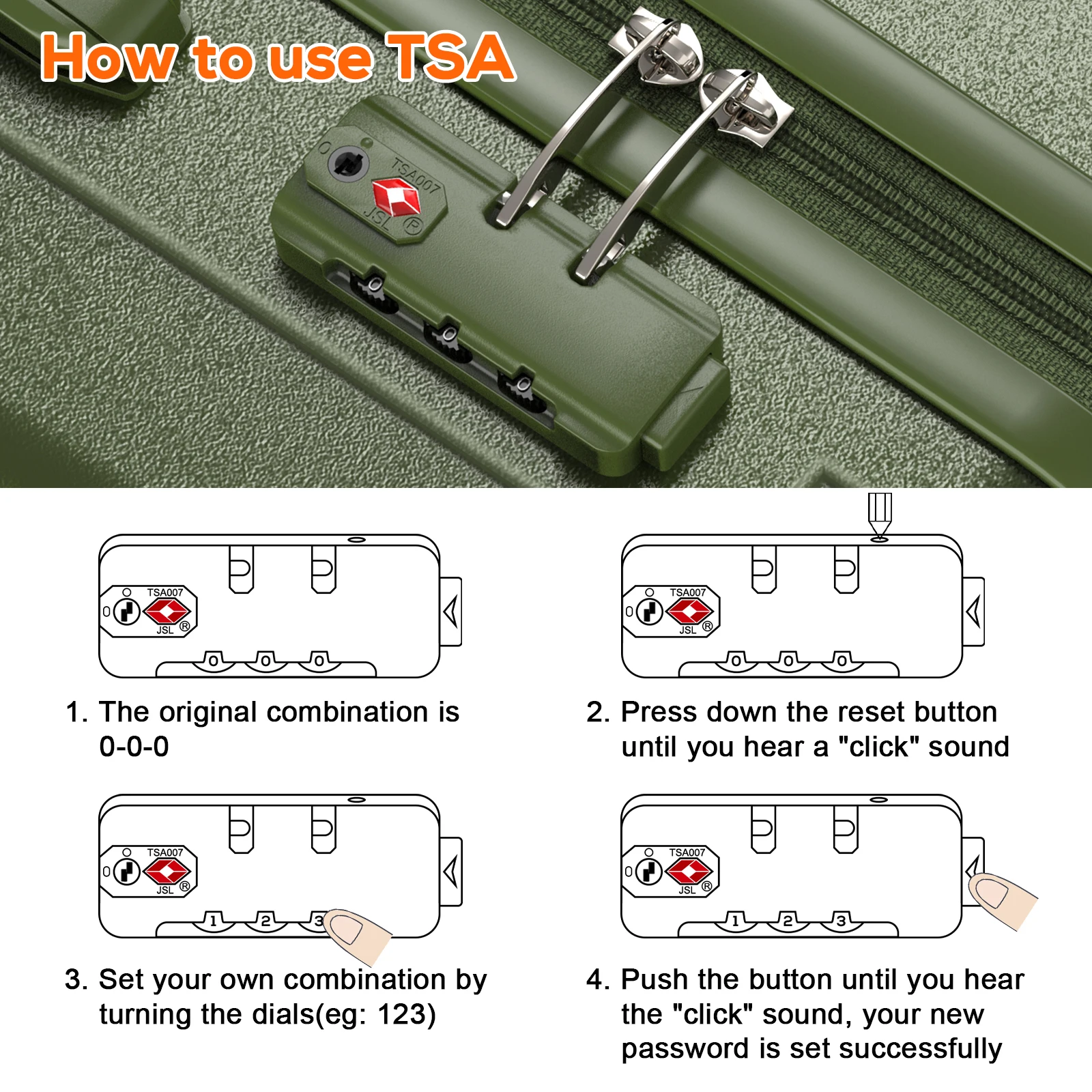 How to use TSA

TSA007
JSL ®

TSA007
JSL ®
0 0 0

1. The original combination is 0-0-0

TSA007
JSL ®
0 0 0

2. Press down the reset button until you hear a "click" sound

TSA007
JSL ®
1 2 3

3. Set your own combination by turning the dials(eg: 123)

TSA007
JSL ®
1 2 3

4. Push the button until you hear the "click" sound, your new password is set successfully