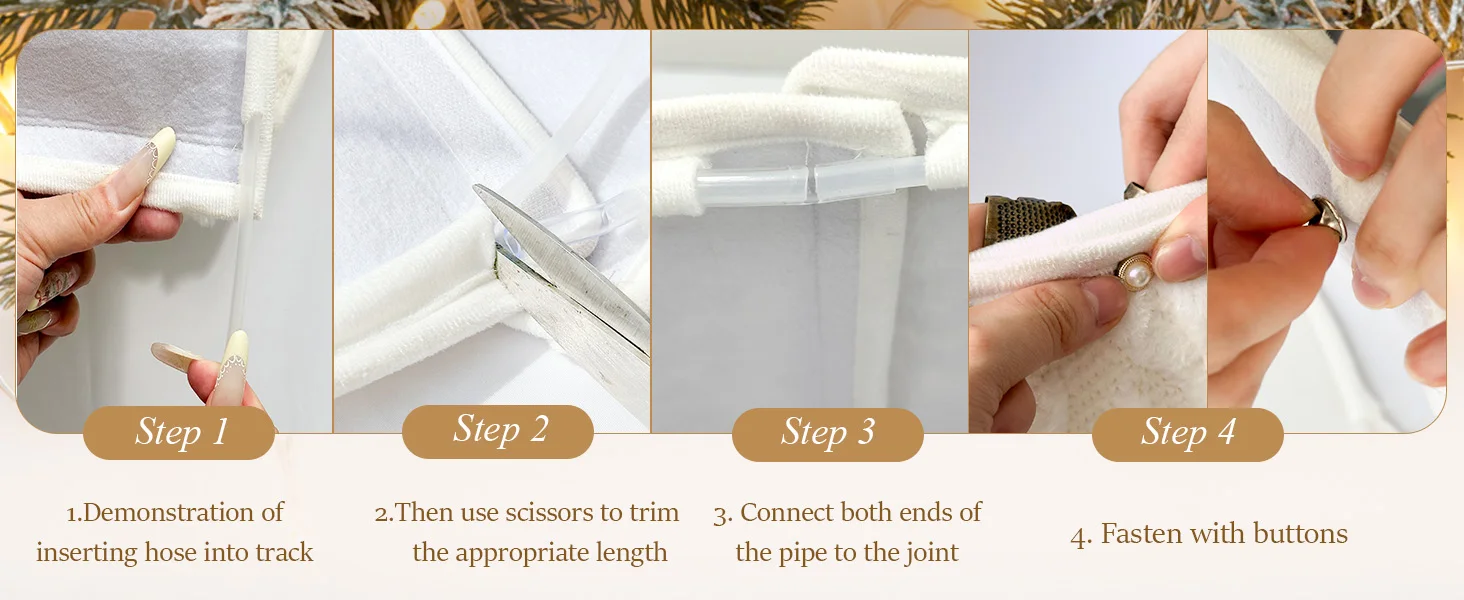 Step 1

1.Demonstration of inserting hose into track

Step 2

2.Then use scissors to trim the appropriate length

Step 3

3. Connect both ends of the pipe to the joint

Step 4

4. Fasten with buttons