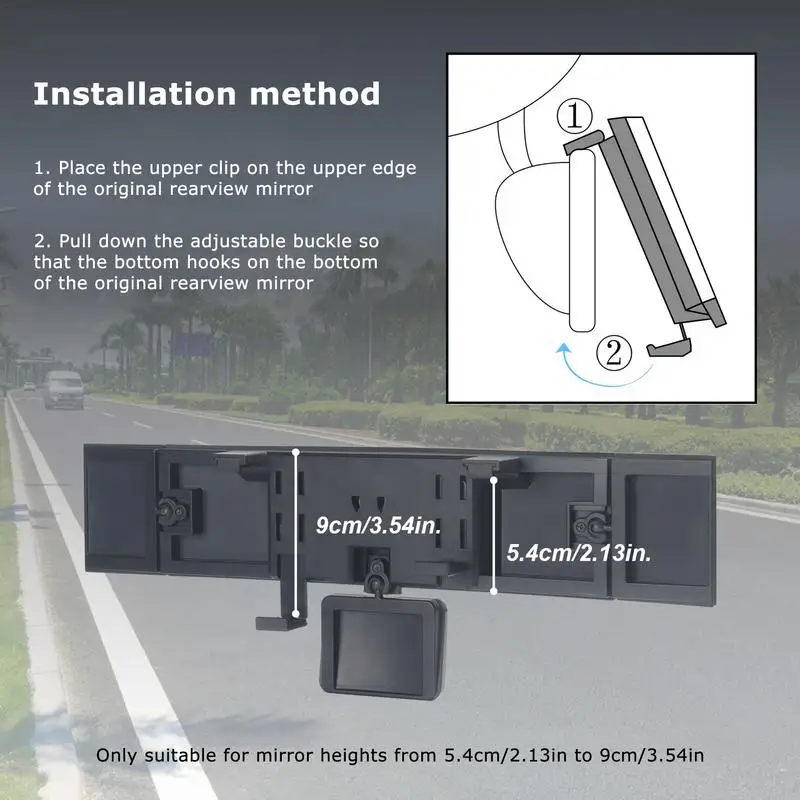 Installation method

1. Place the upper clip on the upper edge of the original rearview mirror

2. Pull down the adjustable buckle so that the bottom hooks on the bottom of the original rearview mirror

①

②

9cm/3.54in.

5.4cm/2.13in.

Only suitable for mirror heights from 5.4cm/2.13in to 9cm/3.54in