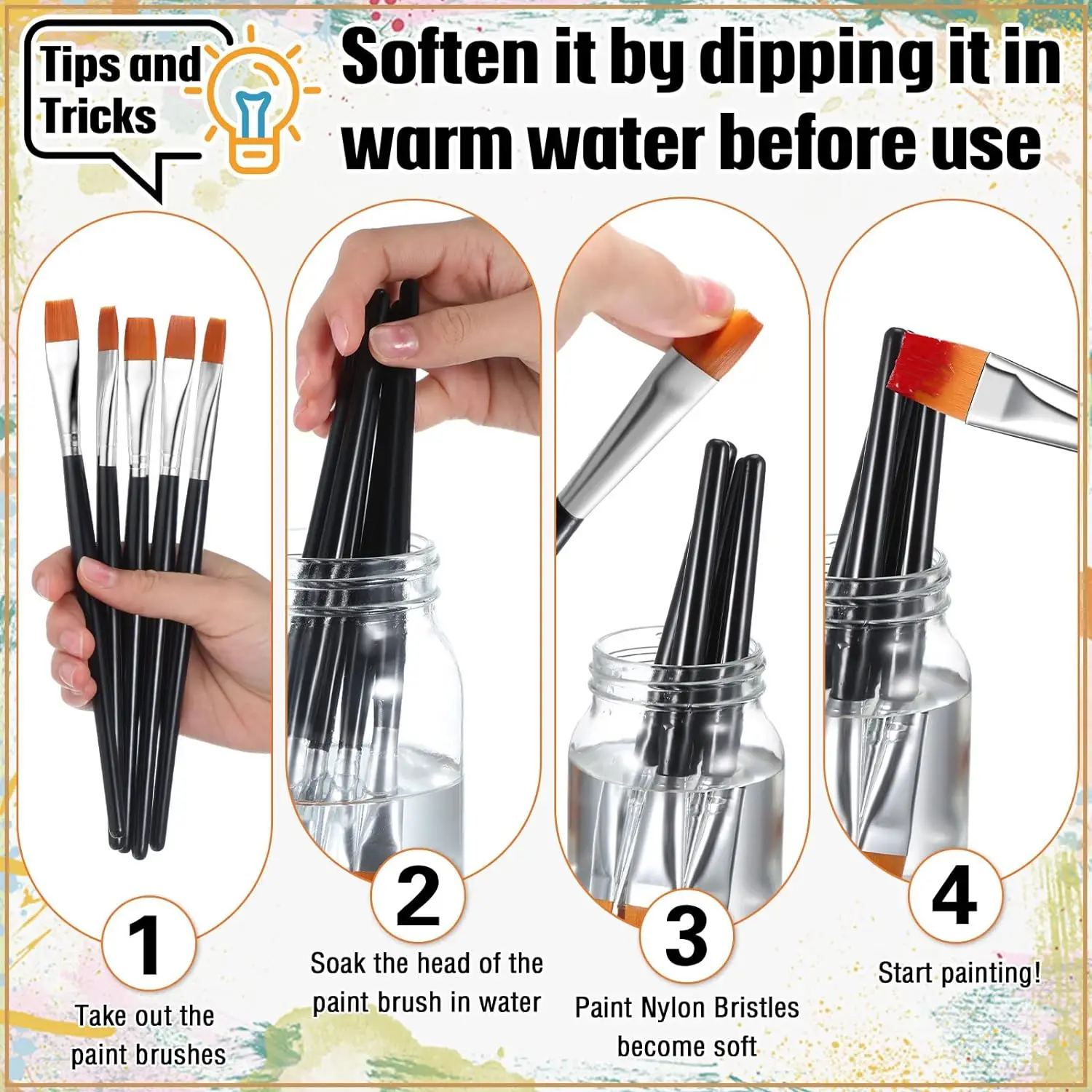 Tips and Tricks

Soften it by dipping it in warm water before use

1
Take out the paint brushes

2
Soak the head of the paint brush in water

3
Paint Nylon Bristles become soft

4
Start painting!