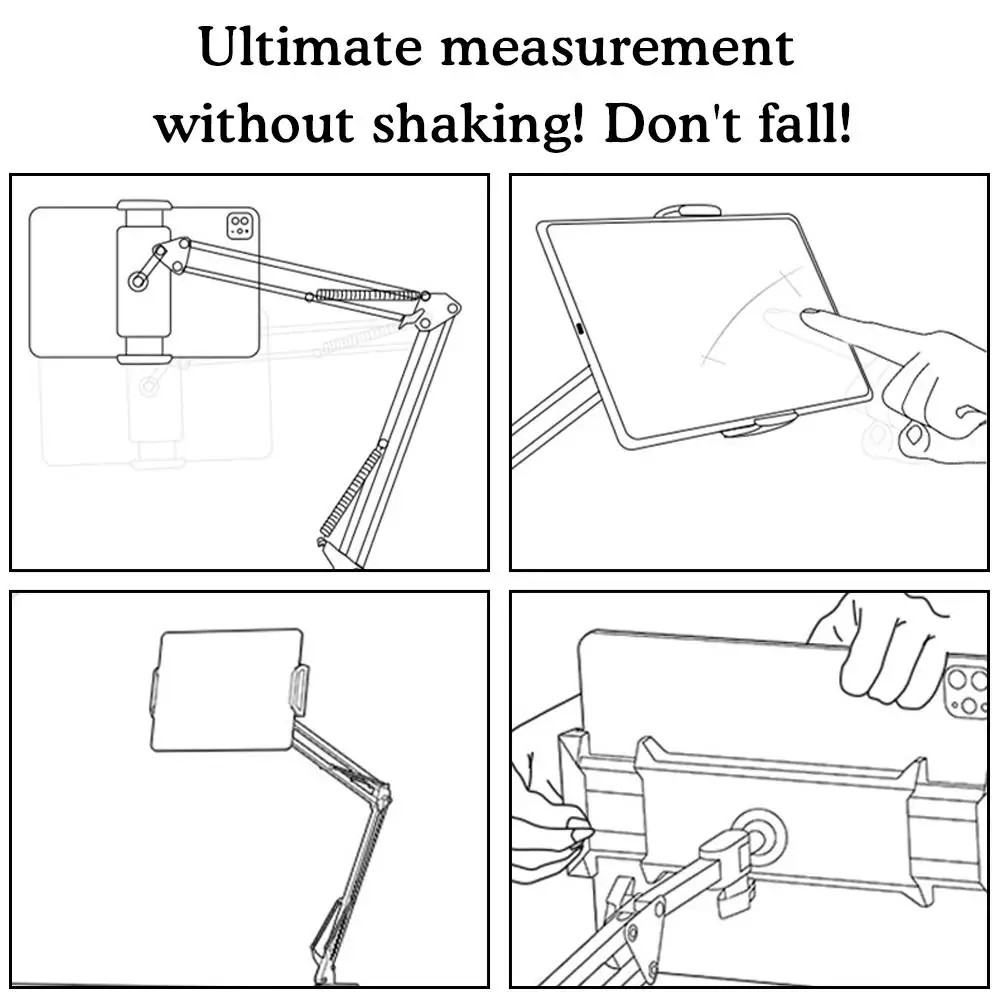 Ultimate measurement without shaking! Don't fall!