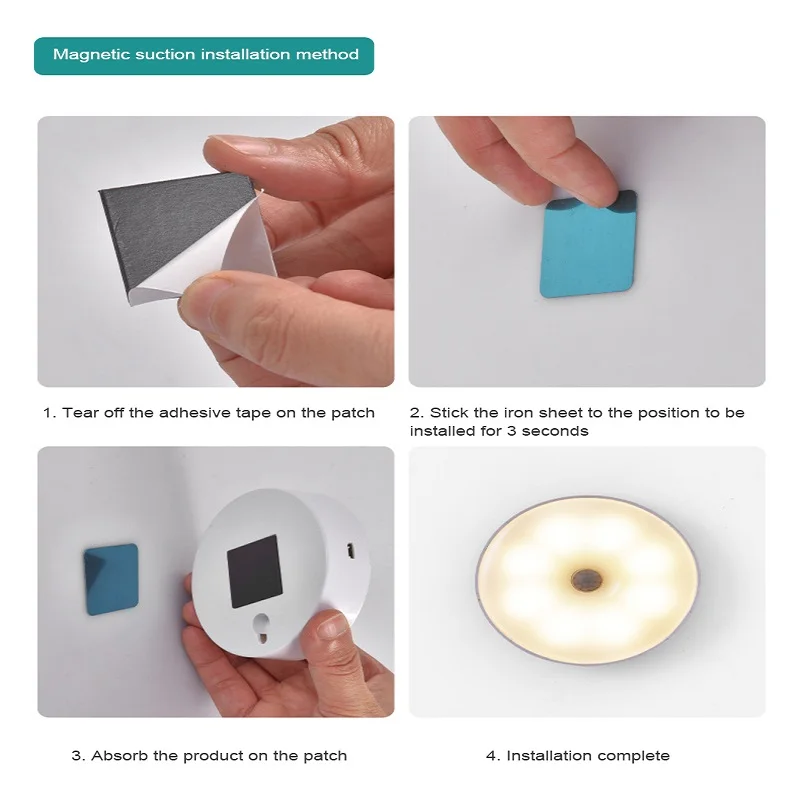 Magnetic suction installation method

1. Tear off the adhesive tape on the patch

2. Stick the iron sheet to the position to be installed for 3 seconds

3. Absorb the product on the patch

4. Installation complete