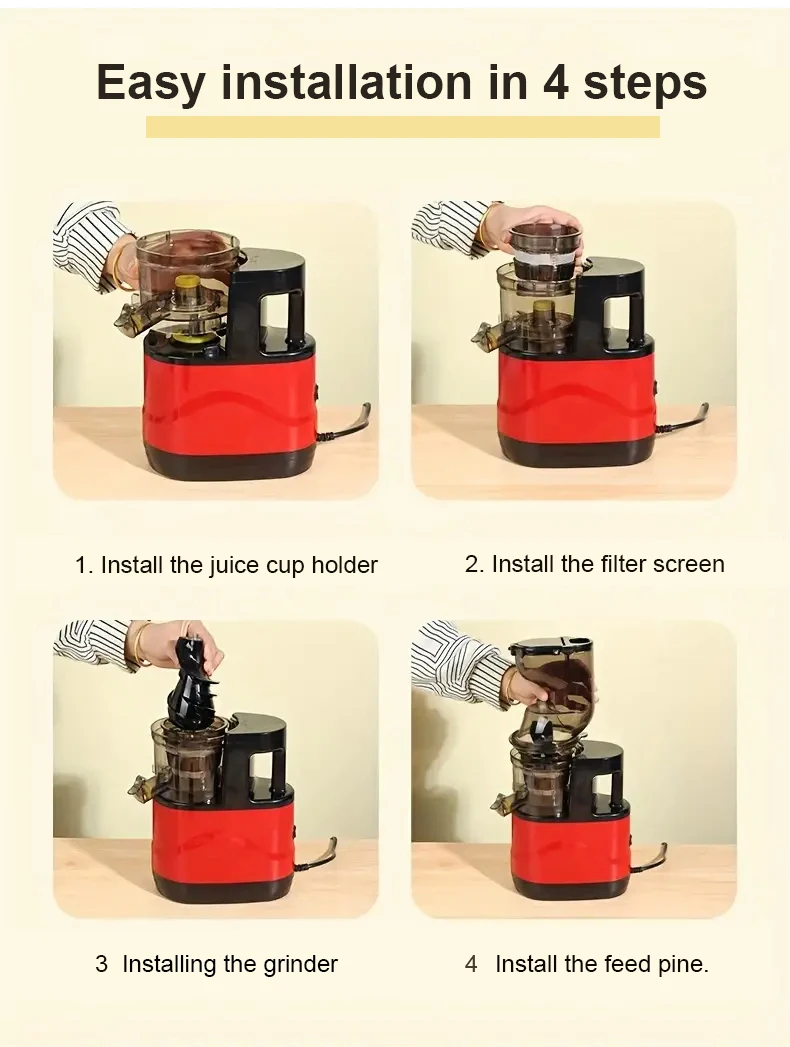 Easy installation in 4 steps

1. Install the juice cup holder

2. Install the filter screen

3 Installing the grinder

4 Install the feed pine.