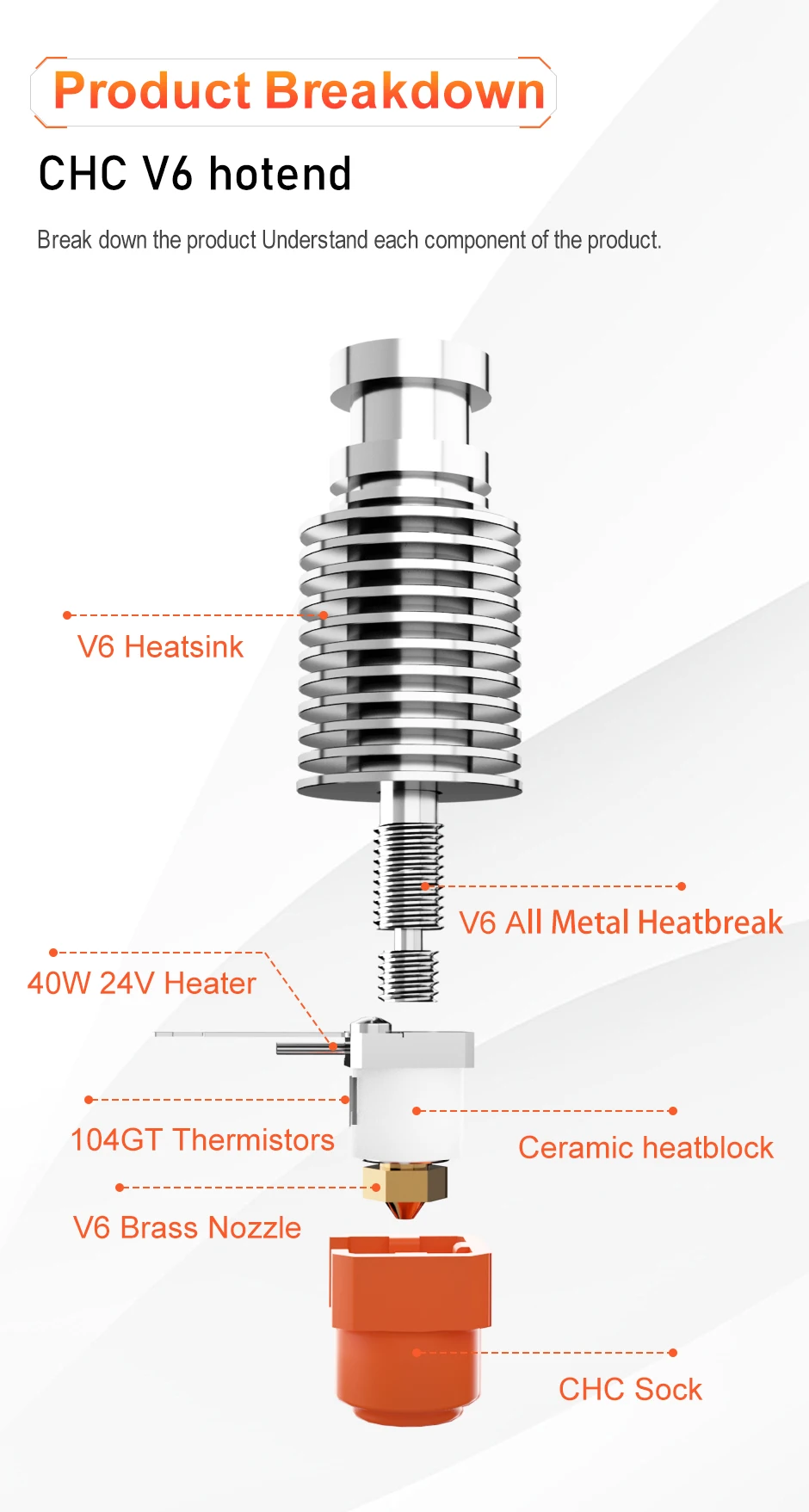 Product Breakdown

CHC V6 hotend

Break down the product Understand each component of the product.

V6 Heatsink

V6 All Metal Heatbreak

40W 24V Heater

104GT Thermistors

Ceramic heatblock

V6 Brass Nozzle

CHC Sock