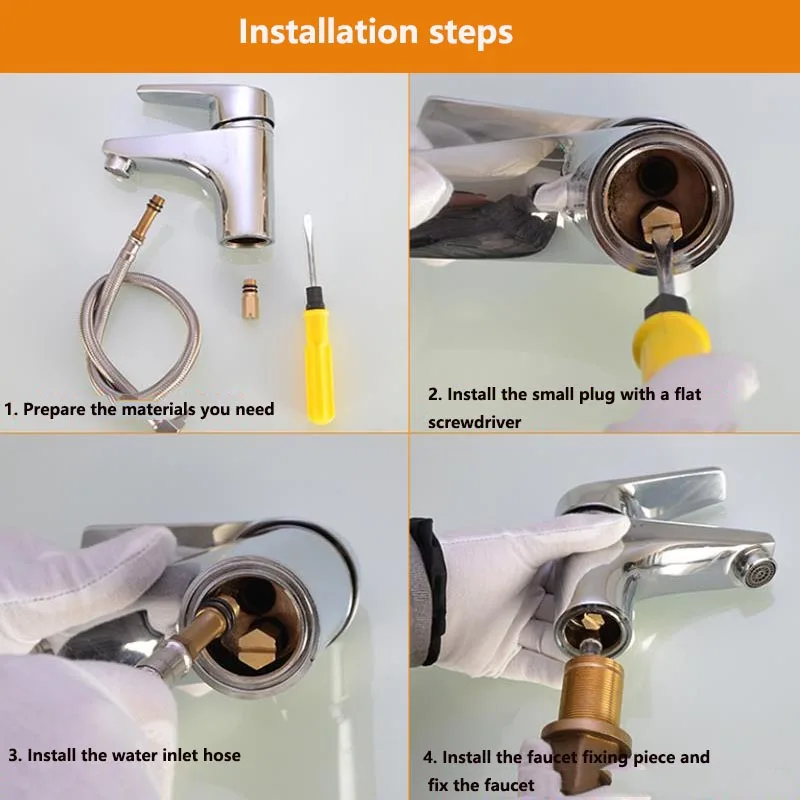 Installation steps

1. Prepare the materials you need

2. Install the small plug with a flat screwdriver

3. Install the water inlet hose

4. Install the faucet fixing piece and fix the faucet