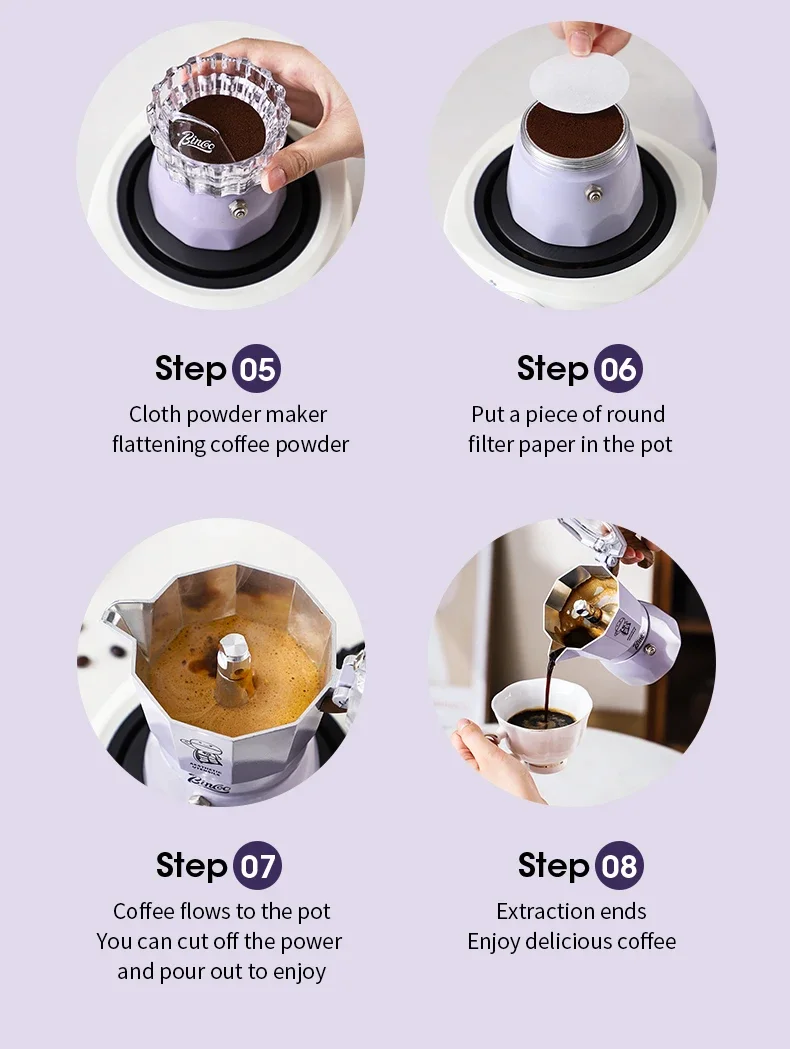 Bincoo

Step 05
Cloth powder maker flattening coffee powder

Step 06
Put a piece of round filter paper in the pot

Bincoo

Step 07
Coffee flows to the pot
You can cut off the power and pour out to enjoy

Step 08
Extraction ends
Enjoy delicious coffee