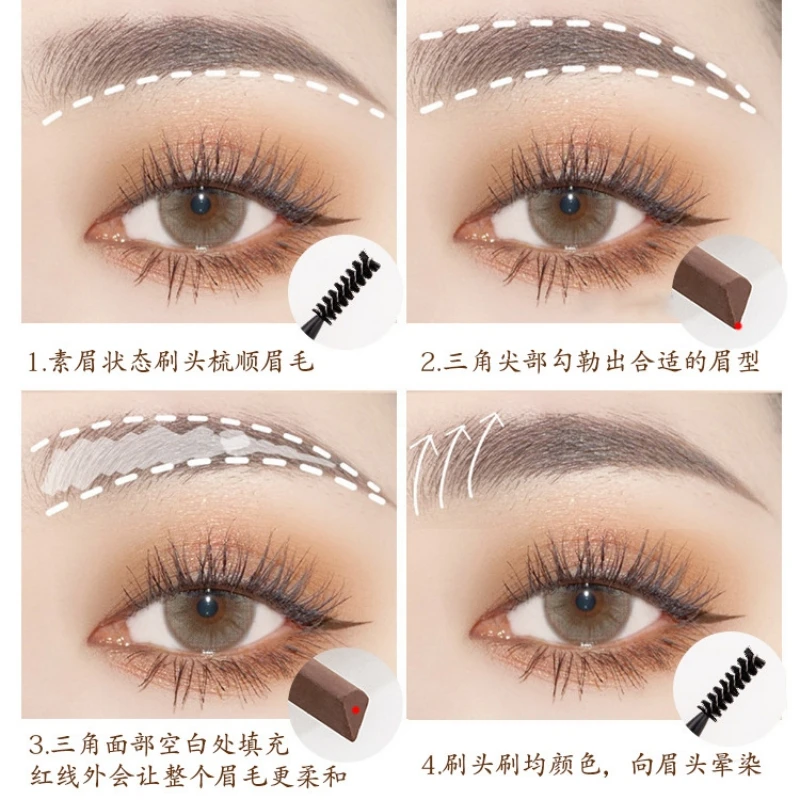 1.素眉状态刷头梳顺眉毛

2.三角尖部勾勒出合适的眉型

3.三角面部空白处填充
红线外会让整个眉毛更柔和

4.刷头刷均颜色，向眉头晕染