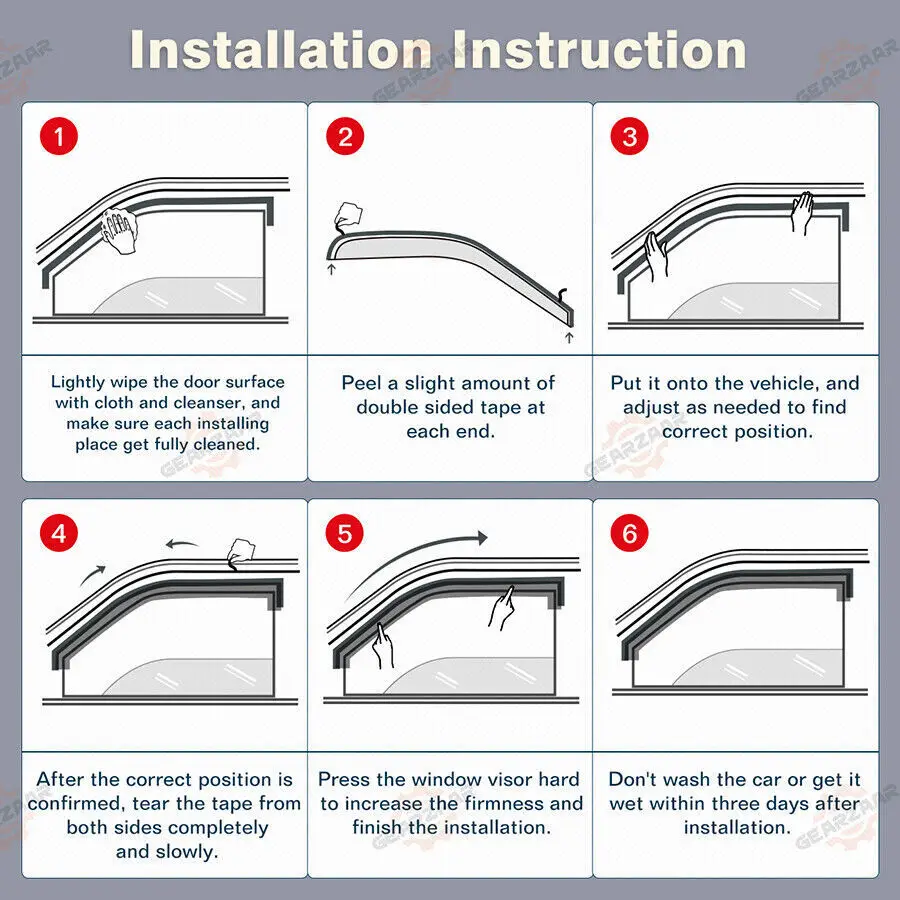 Installation Instruction

1

Lightly wipe the door surface with cloth and cleanser, and make sure each installing place get fully cleaned.

2

Peel a slight amount of double sided tape at each end.

3

Put it onto the vehicle, and adjust as needed to find correct position.

4

After the correct position is confirmed, tear the tape from both sides completely and slowly.

5

Press the window visor hard to increase the firmness and finish the installation.

6

Don't wash the car or get it wet within three days after installation.

GEARZAAR