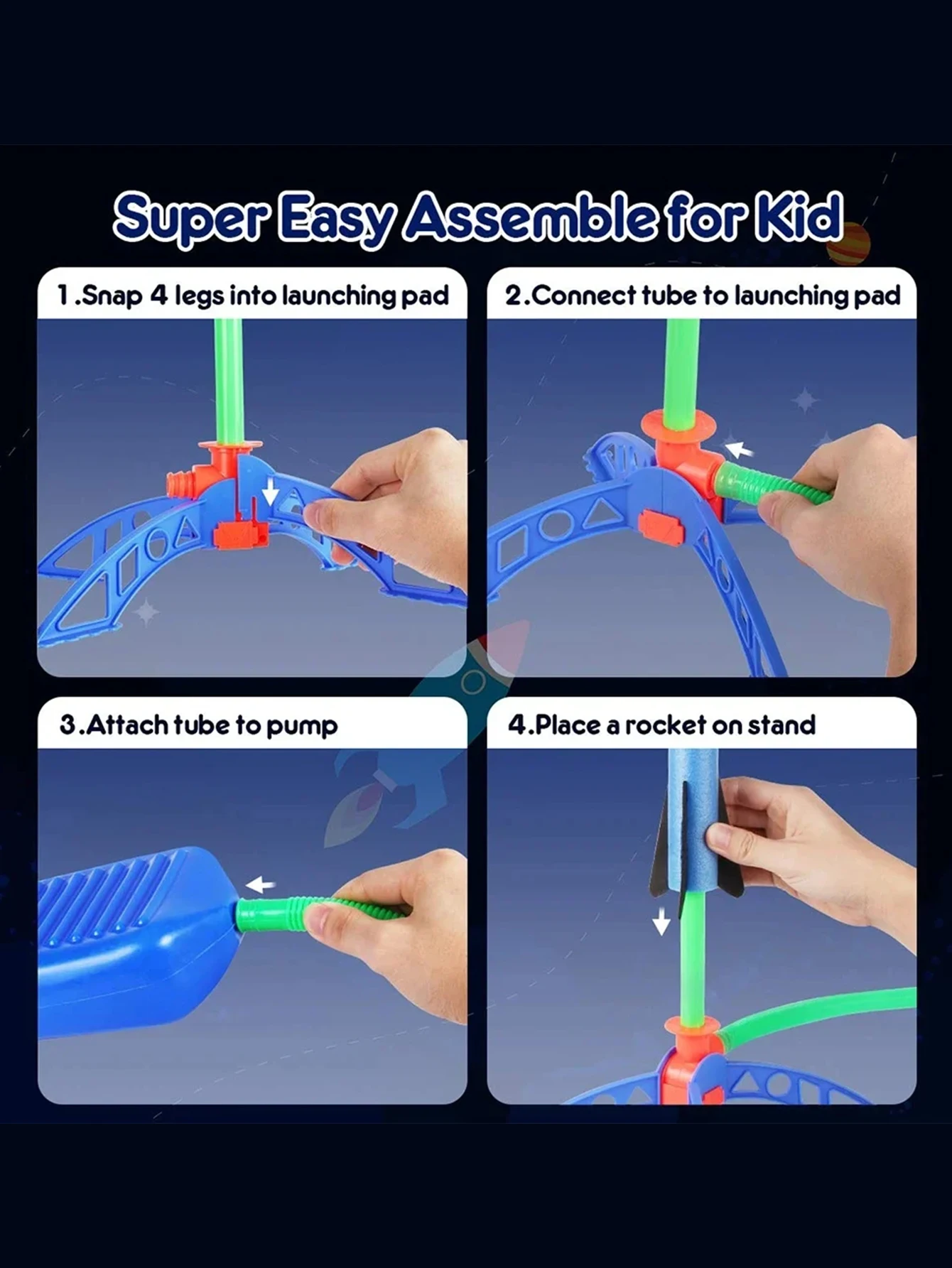 Super Easy Assemble for Kid

1.Snap 4 legs into launching pad

2.Connect tube to launching pad

3.Attach tube to pump

4.Place a rocket on stand