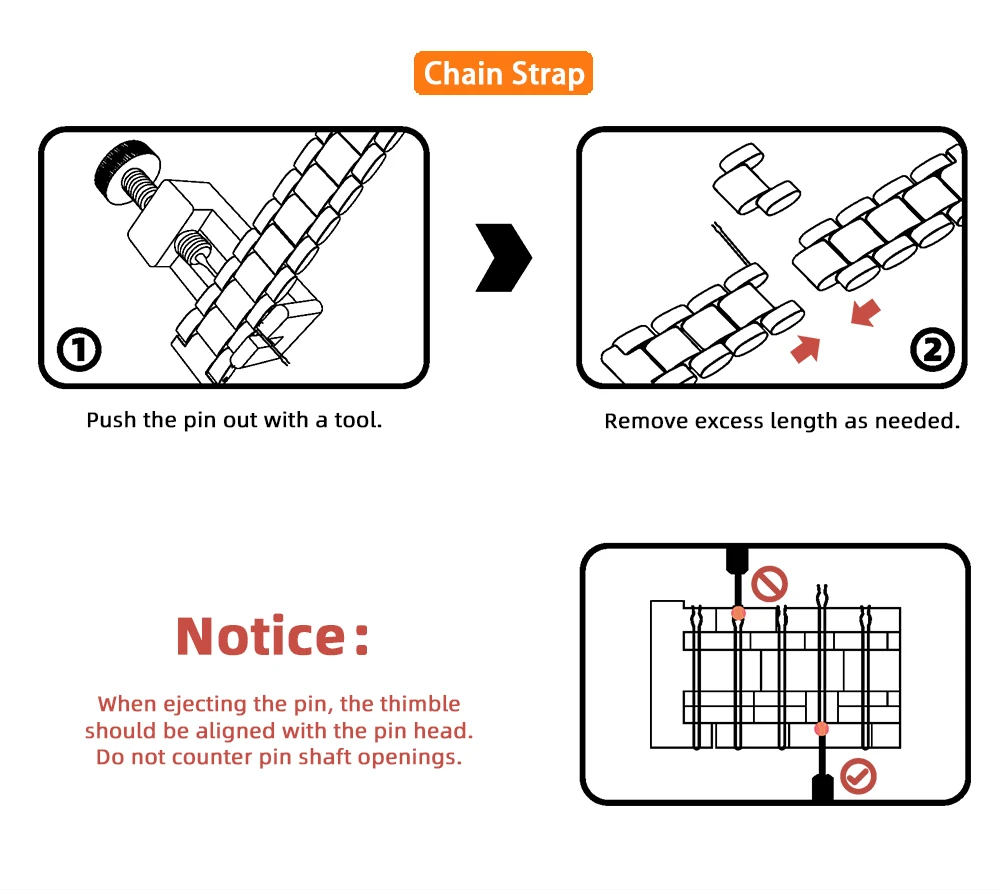 Chain Strap

①

Push the pin out with a tool.

②

Remove excess length as needed.

Notice:

When ejecting the pin, the thimble should be aligned with the pin head. Do not counter pin shaft openings.