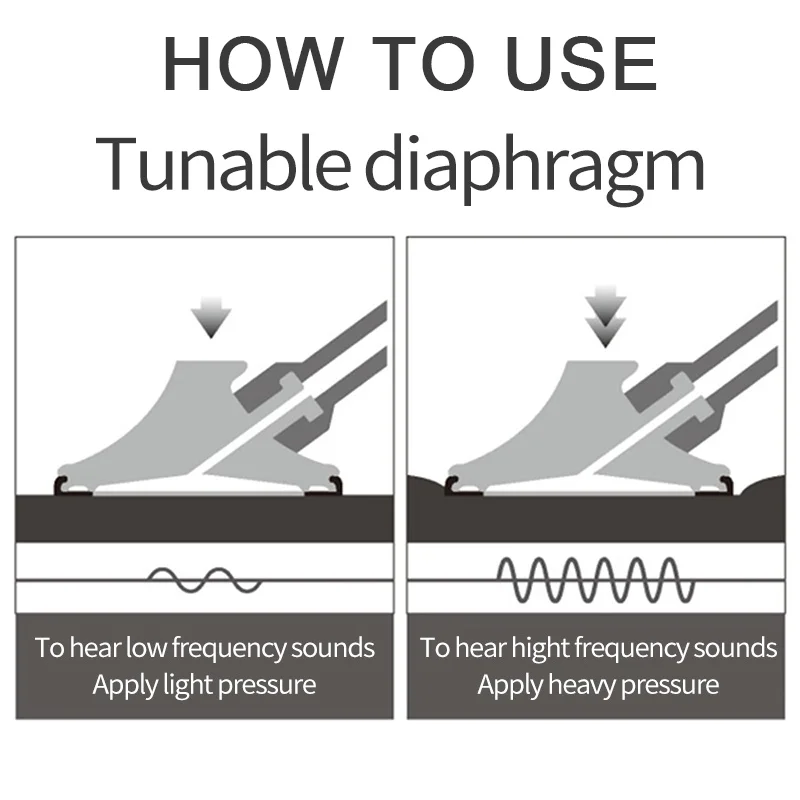 HOW TO USE
Tunable diaphragm

To hear low frequency sounds
Apply light pressure

To hear hight frequency sounds
Apply heavy pressure