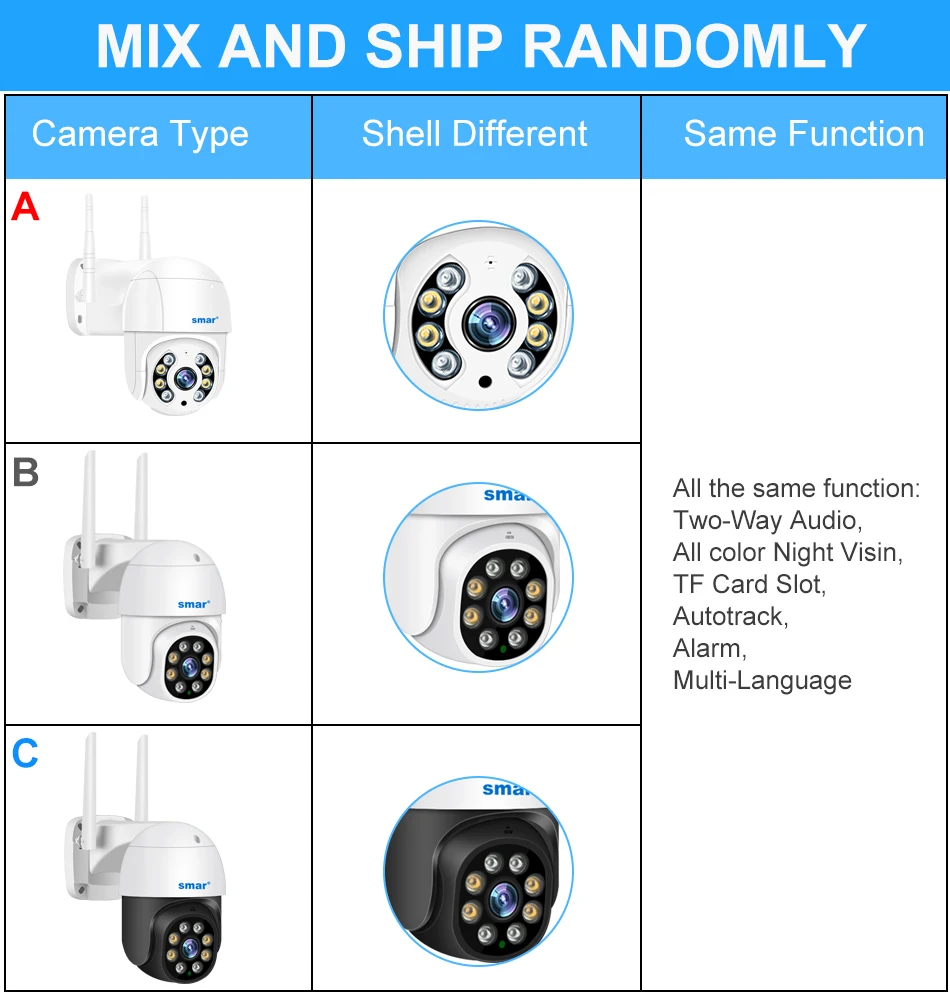 MIX AND SHIP RANDOMLY

| Camera Type | Shell Different | Same Function |
|---|---|---|
| A smar | | All the same function: Two-Way Audio, All color Night Visin, TF Card Slot, Autotrack, Alarm, Multi-Language |
| B smar | sma | |
| C smar | sma | |