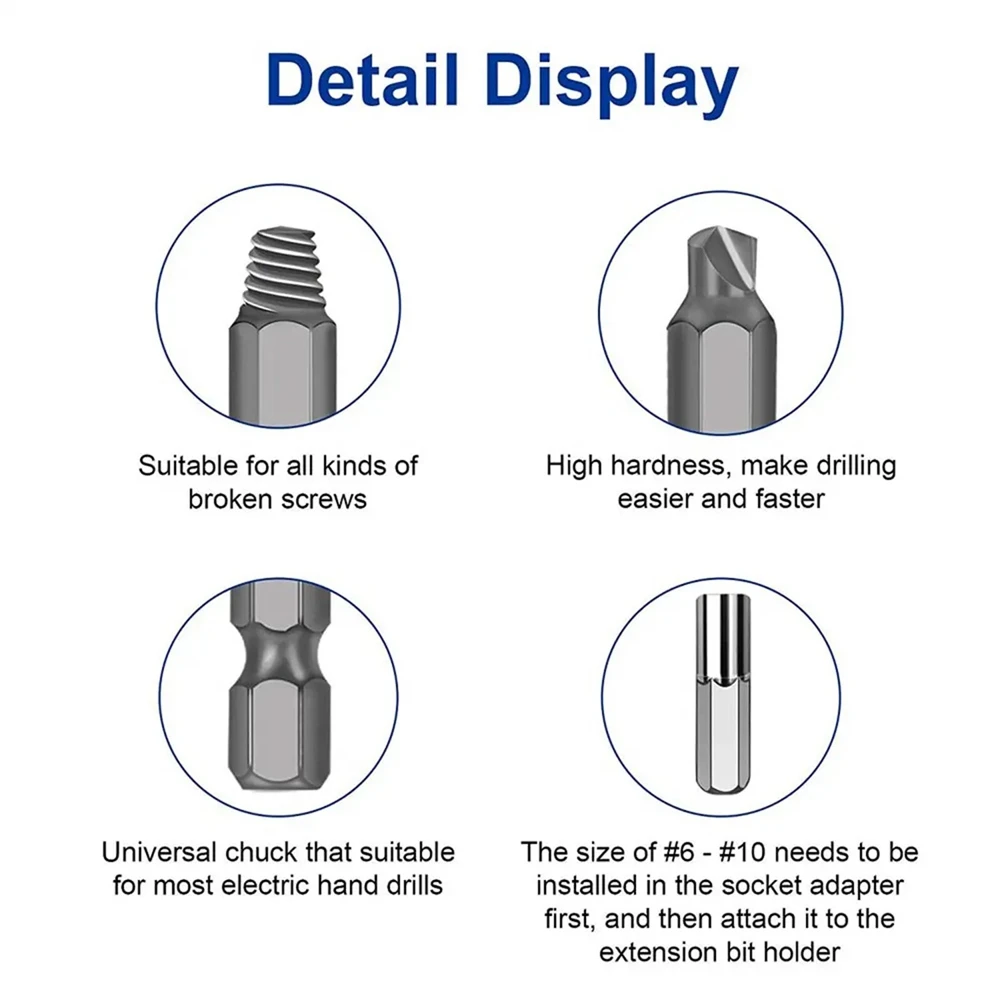 Detail Display

Suitable for all kinds of broken screws

High hardness, make drilling easier and faster

Universal chuck that suitable for most electric hand drills

The size of #6 - #10 needs to be installed in the socket adapter first, and then attach it to the extension bit holder