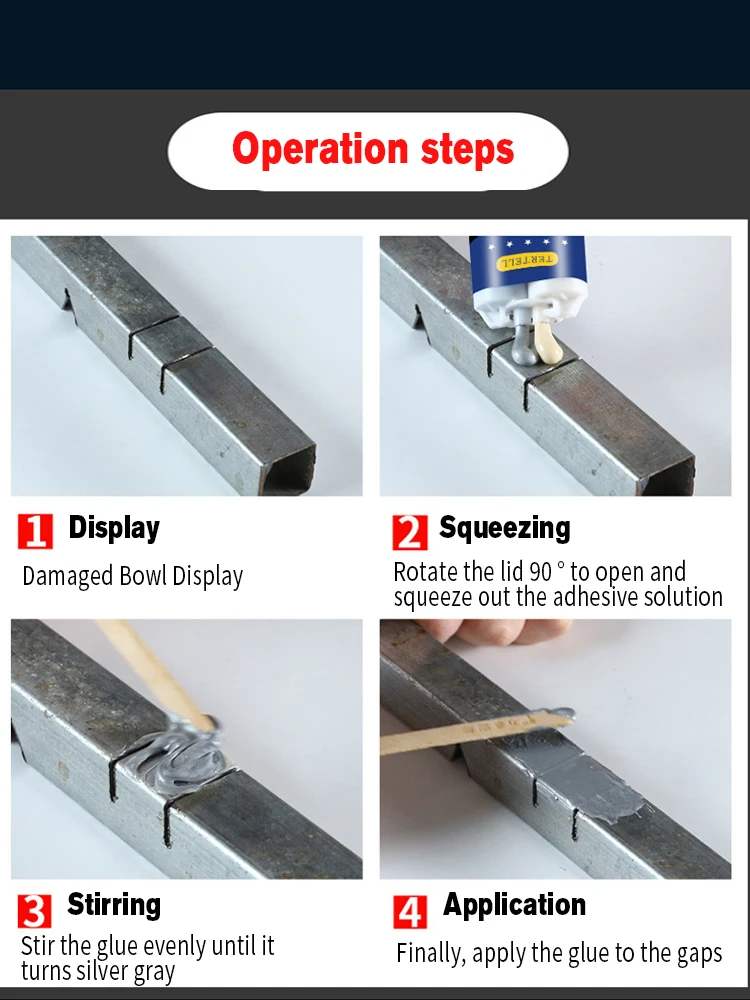 Operation steps

TERTELL

1 Display

Damaged Bowl Display

2 Squeezing

Rotate the lid 90 ° to open and squeeze out the adhesive solution

3 Stirring

Stir the glue evenly until it turns silver gray

4 Application

Finally, apply the glue to the gaps