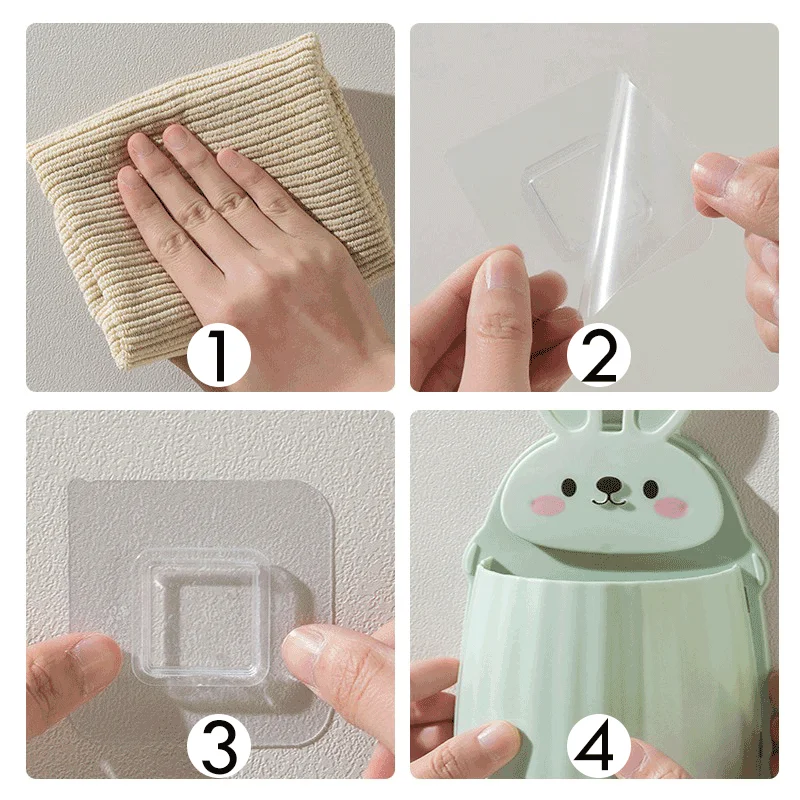 1

2

3

4