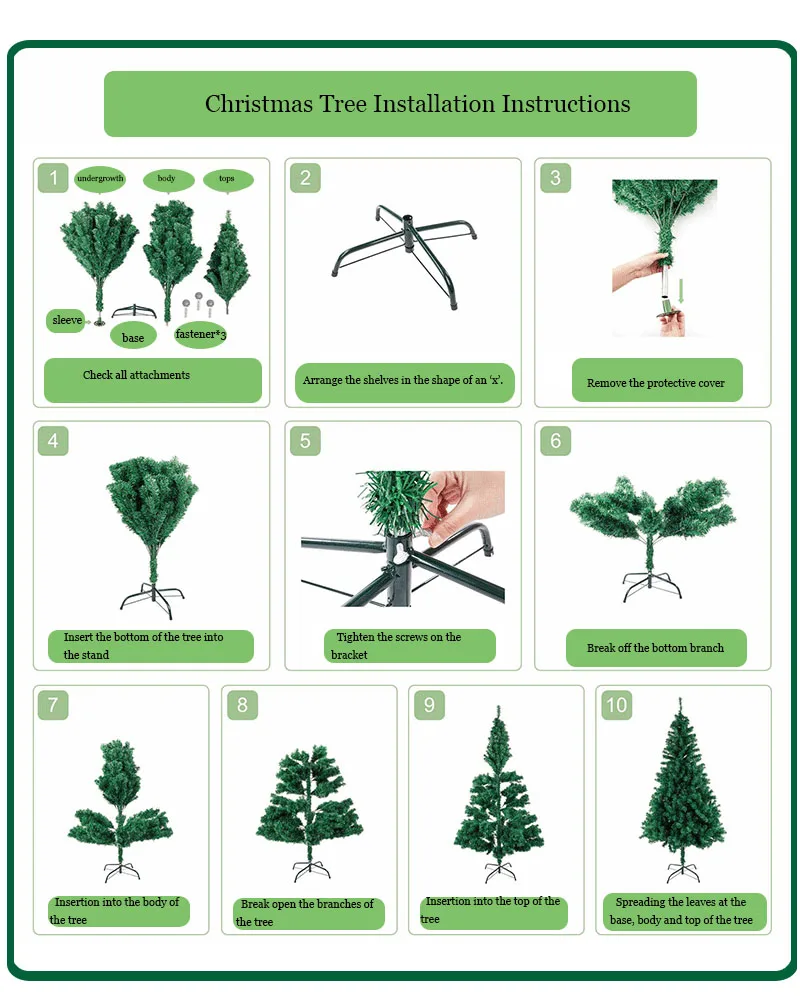 Christmas Tree Installation Instructions

1

undergrowth

body

tops

sleeve

base

fastener*3

Check all attachments

2

Arrange the shelves in the shape of an 'x'.

3

Remove the protective cover

4

Insert the bottom of the tree into the stand

5

Tighten the screws on the bracket

6

Break off the bottom branch

7

Insertion into the body of the tree

8

Break open the branches of the tree

9

Insertion into the top of the tree

10

Spreading the leaves at the base, body and top of the tree