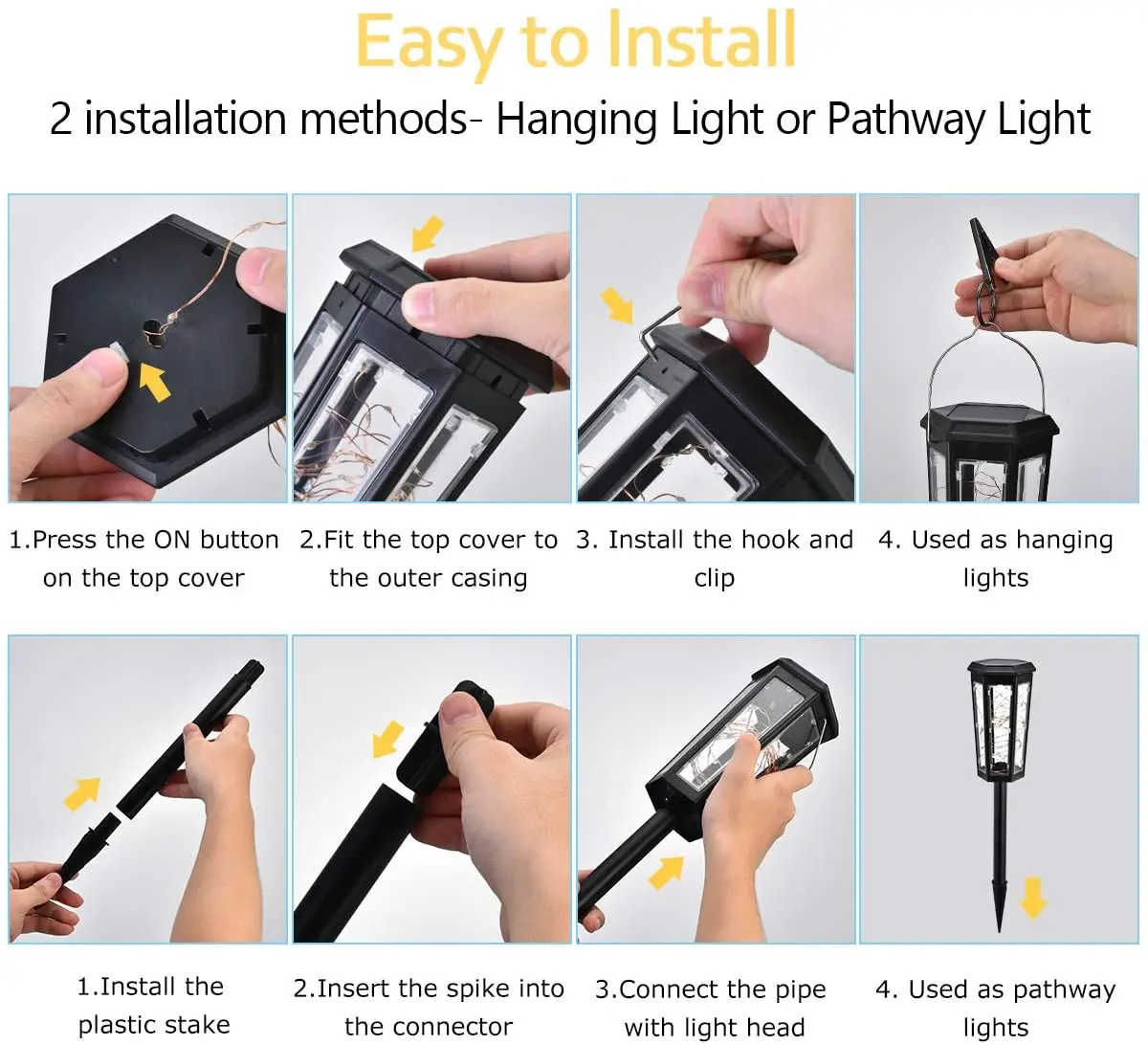 Easy to Install

2 installation methods- Hanging Light or Pathway Light

1.Press the ON button on the top cover

2.Fit the top cover to the outer casing

3. Install the hook and clip

4. Used as hanging lights

1.Install the plastic stake

2.Insert the spike into the connector

3.Connect the pipe with light head

4. Used as pathway lights