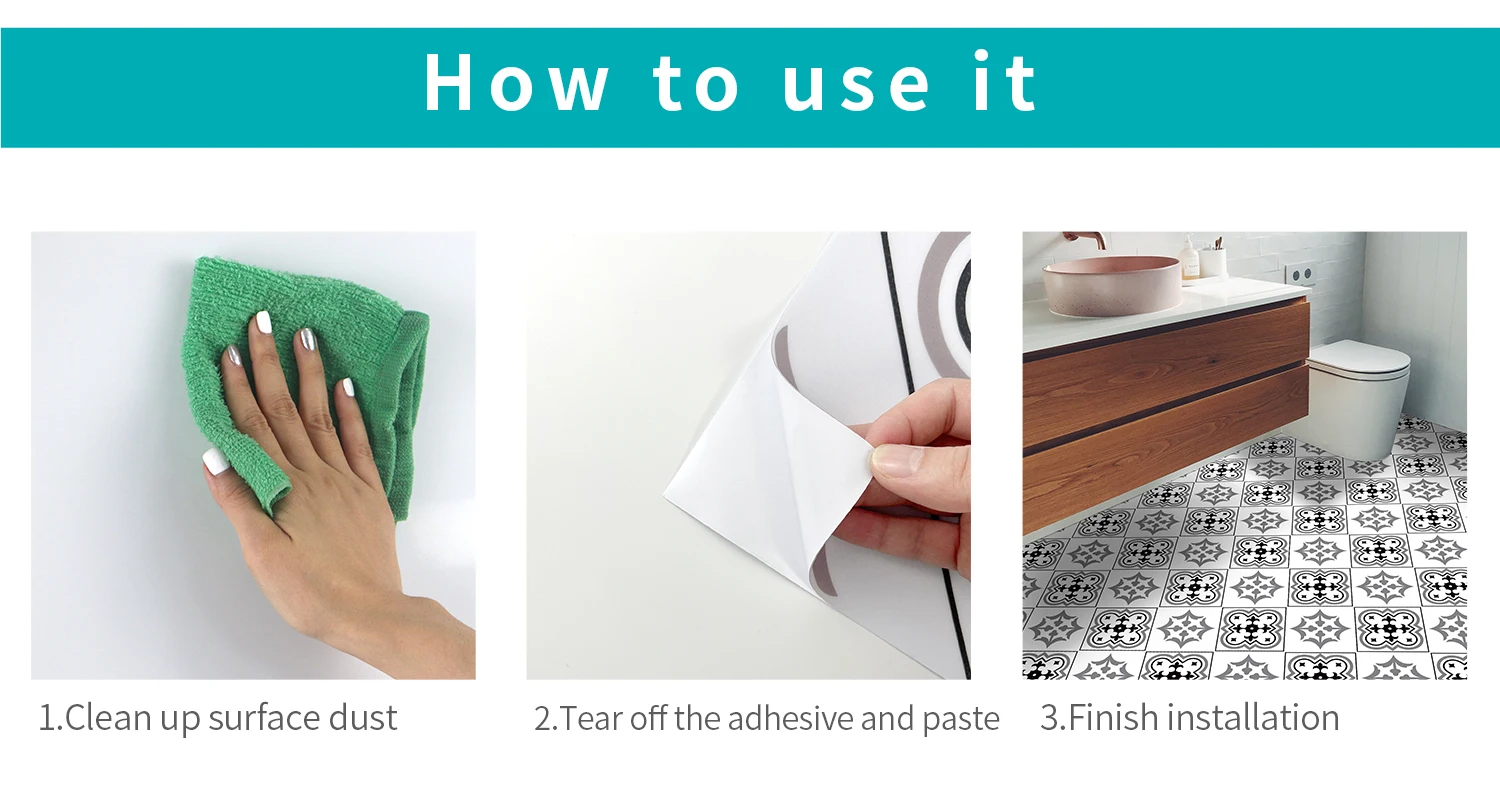 How to use it

1.Clean up surface dust

2.Tear off the adhesive and paste

3.Finish installation