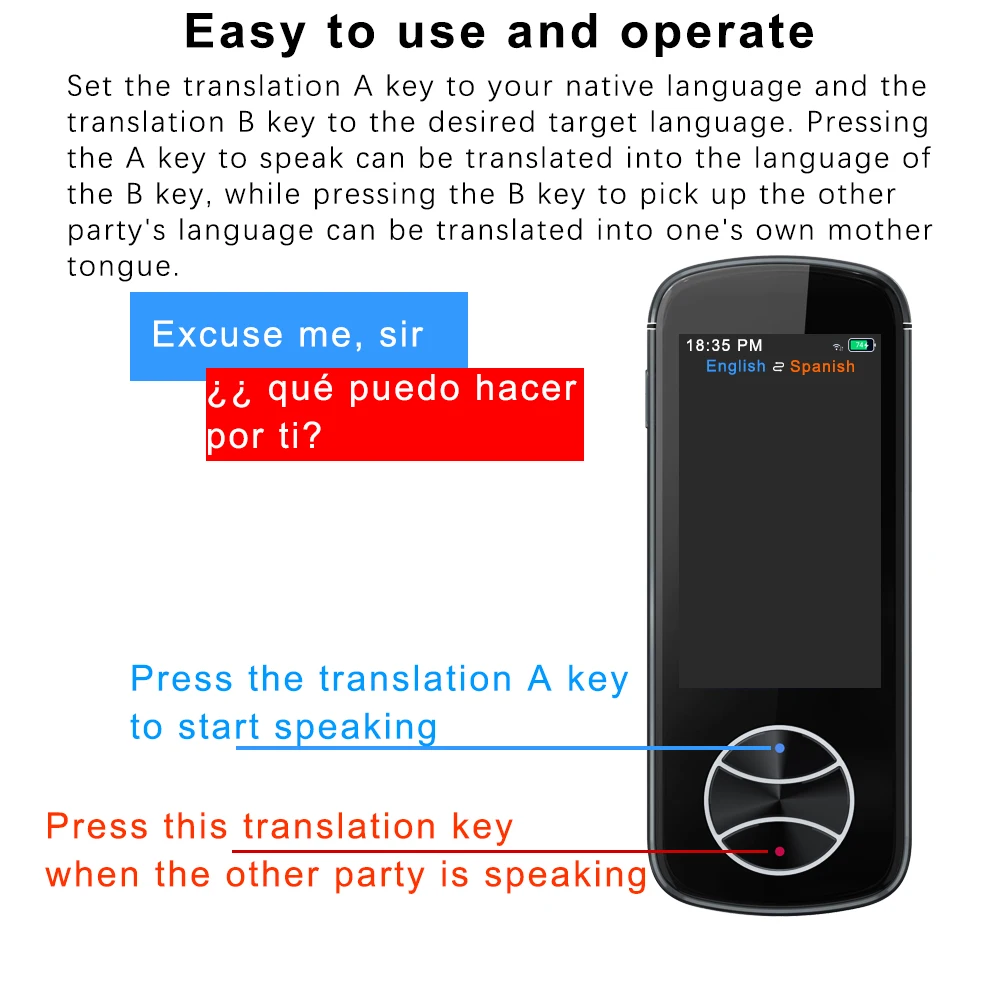 Easy to use and operate

Set the translation A key to your native language and the translation B key to the desired target language. Pressing the A key to speak can be translated into the language of the B key, while pressing the B key to pick up the other party's language can be translated into one's own mother tongue.

Excuse me, sir

¿¿ qué puedo hacer por ti?

18:35 PM

74

English ⇄ Spanish

Press the translation A key to start speaking

Press this translation key when the other party is speaking