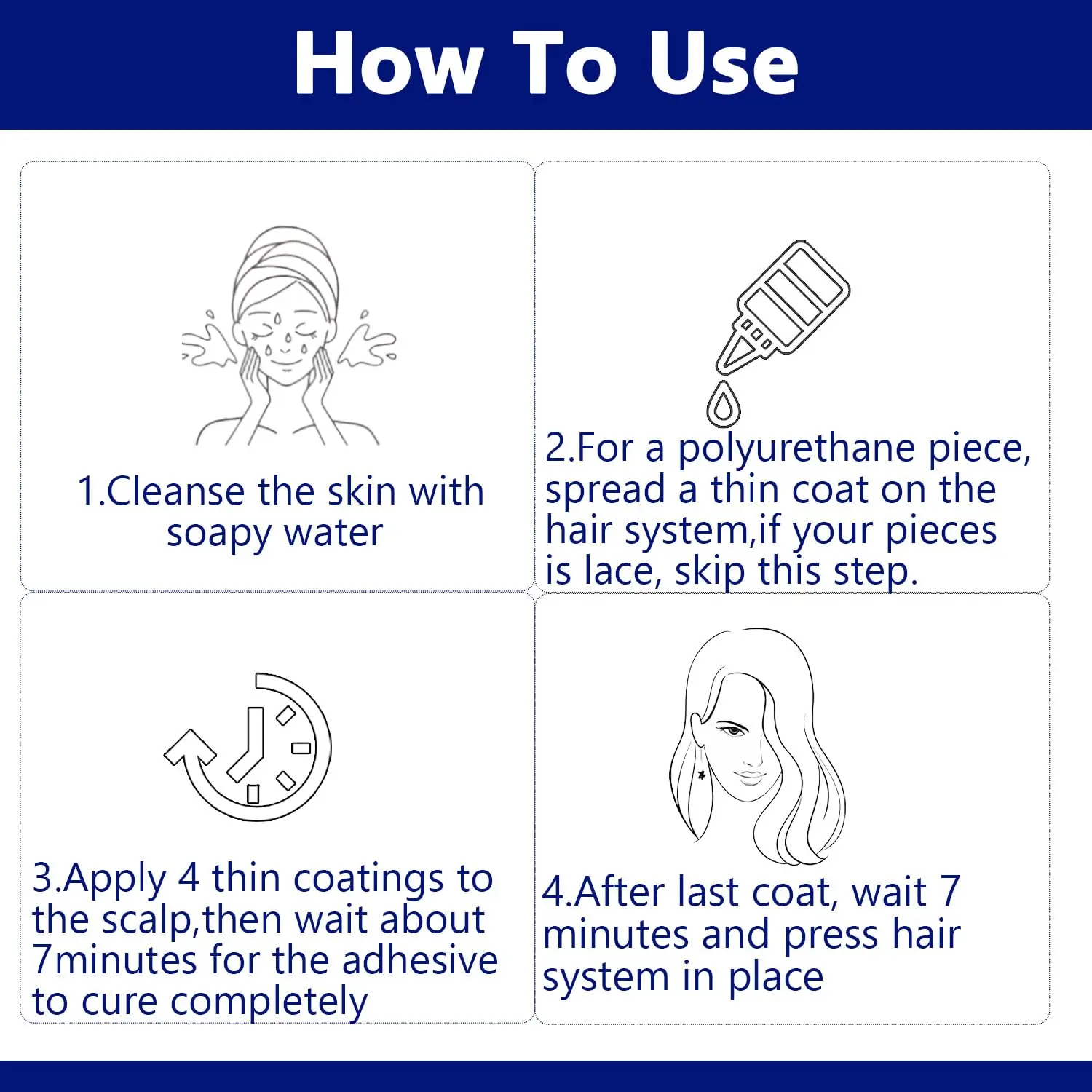 How To Use

1.Cleanse the skin with soapy water

2.For a polyurethane piece, spread a thin coat on the hair system,if your pieces is lace, skip this step.

3.Apply 4 thin coatings to the scalp,then wait about 7minutes for the adhesive to cure completely

4.After last coat, wait 7 minutes and press hair system in place