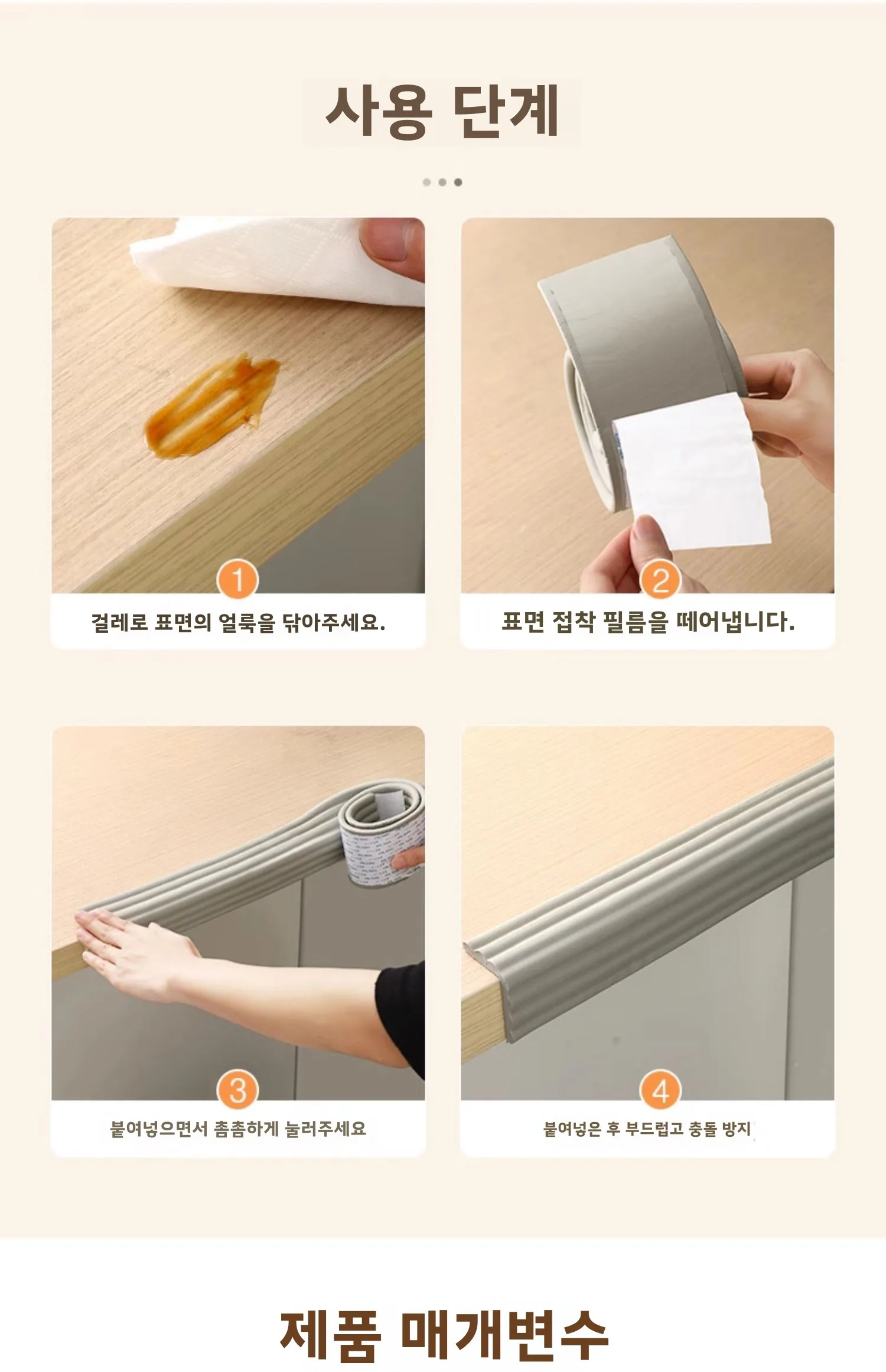 사용 단계

1
걸레로 표면의 얼룩을 닦아주세요.

2
표면 접착 필름을 떼어냅니다.

3
붙여넣으면서 촘촘하게 눌러주세요

4
붙여넣은 후 부드럽고 충돌 방지

제품 매개변수