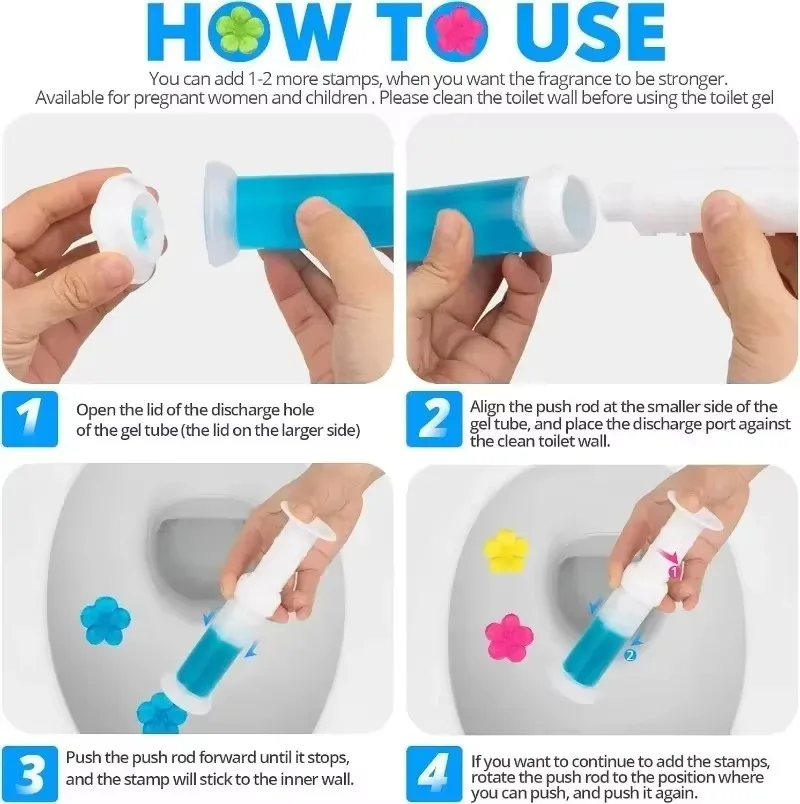 HOW TO USE

You can add 1-2 more stamps, when you want the fragrance to be stronger.
Available for pregnant women and children . Please clean the toilet wall before using the toilet gel

1 Open the lid of the discharge hole of the gel tube (the lid on the larger side)

2 Align the push rod at the smaller side of the gel tube, and place the discharge port against the clean toilet wall.

1

2

3 Push the push rod forward until it stops, and the stamp will stick to the inner wall.

4 If you want to continue to add the stamps, rotate the push rod to the position where you can push, and push it again.