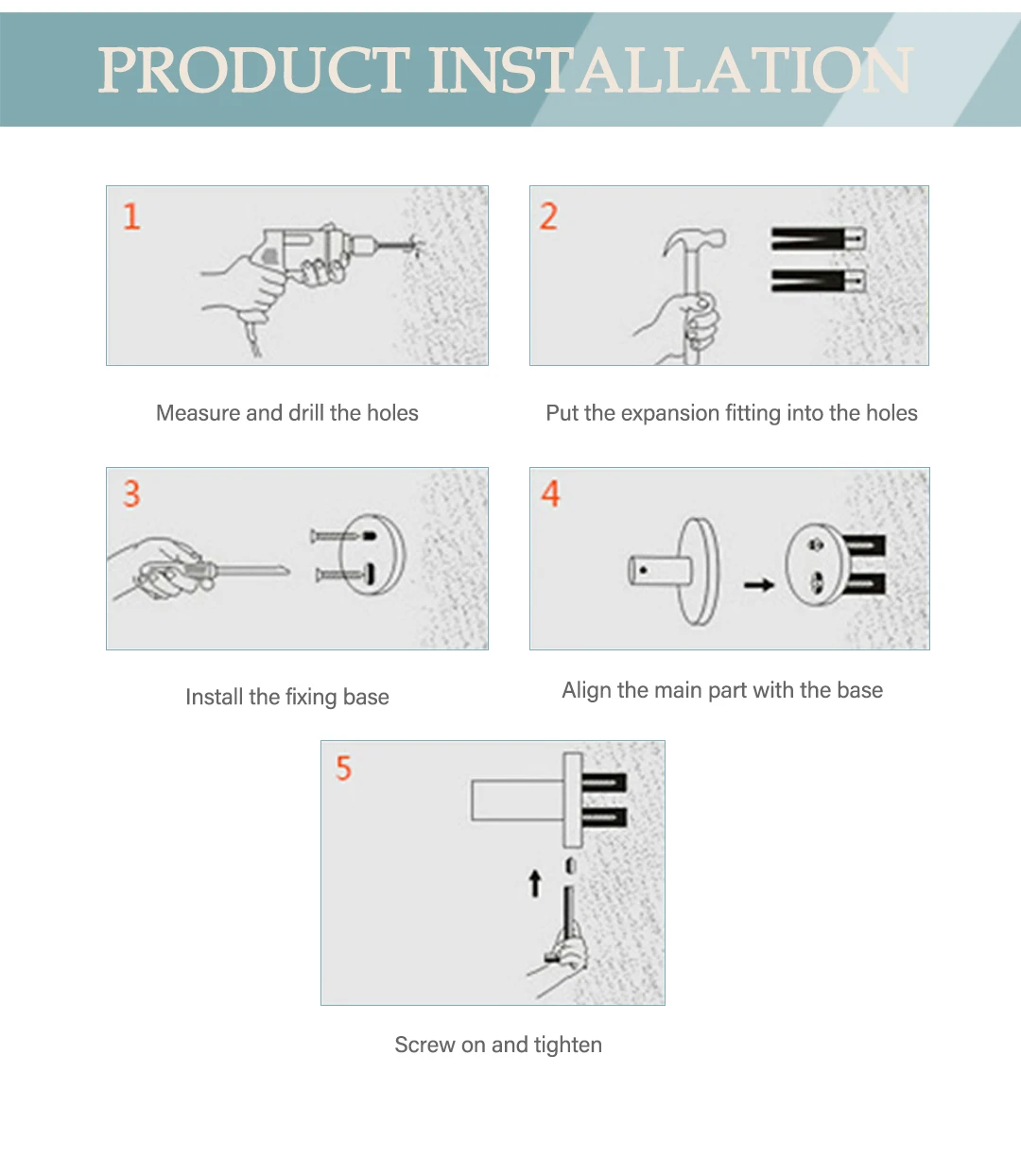 PRODUCT INSTALLATION

1

Measure and drill the holes

2

Put the expansion fitting into the holes

3

Install the fixing base

4

Align the main part with the base

5

Screw on and tighten