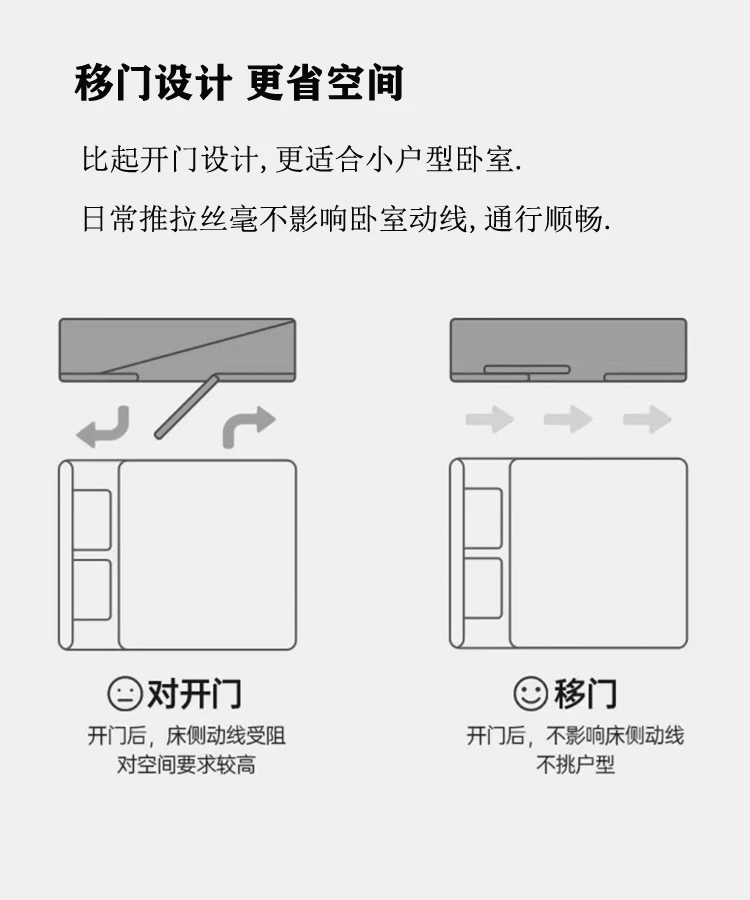 移门设计 更省空间

比起开门设计, 更适合小户型卧室.

日常推拉丝毫不影响卧室动线, 通行顺畅.

对开门

开门后，床侧动线受阻
对空间要求较高

移门

开门后，不影响床侧动线
不挑户型