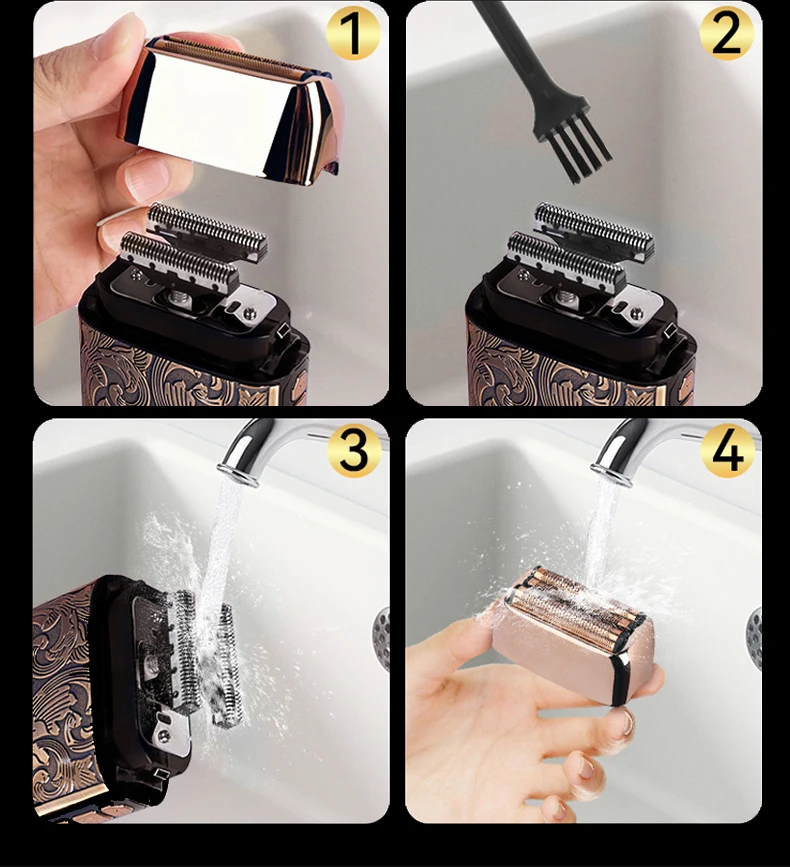 1

2

3

4