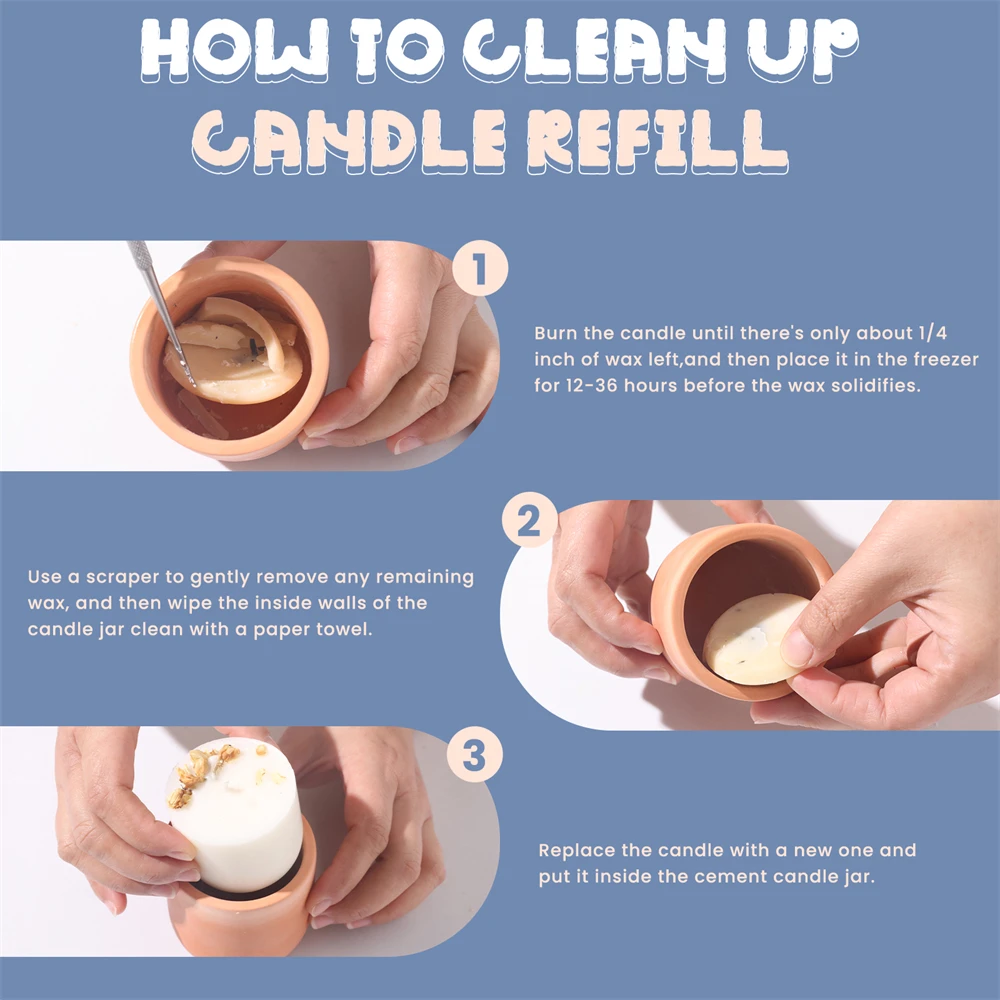 HOW TO CLEAN UP
CANDLE REFILL

1

Burn the candle until there's only about 1/4 inch of wax left,and then place it in the freezer for 12-36 hours before the wax solidifies.

2

Use a scraper to gently remove any remaining wax, and then wipe the inside walls of the candle jar clean with a paper towel.

3

Replace the candle with a new one and put it inside the cement candle jar.