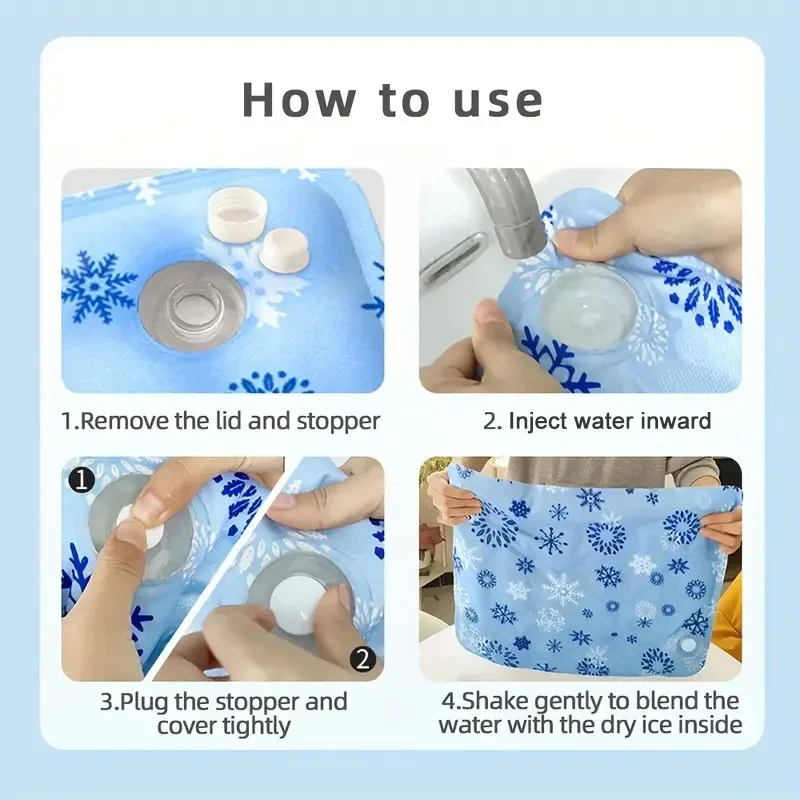 How to use

1.Remove the lid and stopper

2. Inject water inward

1

2

3.Plug the stopper and cover tightly

4.Shake gently to blend the water with the dry ice inside