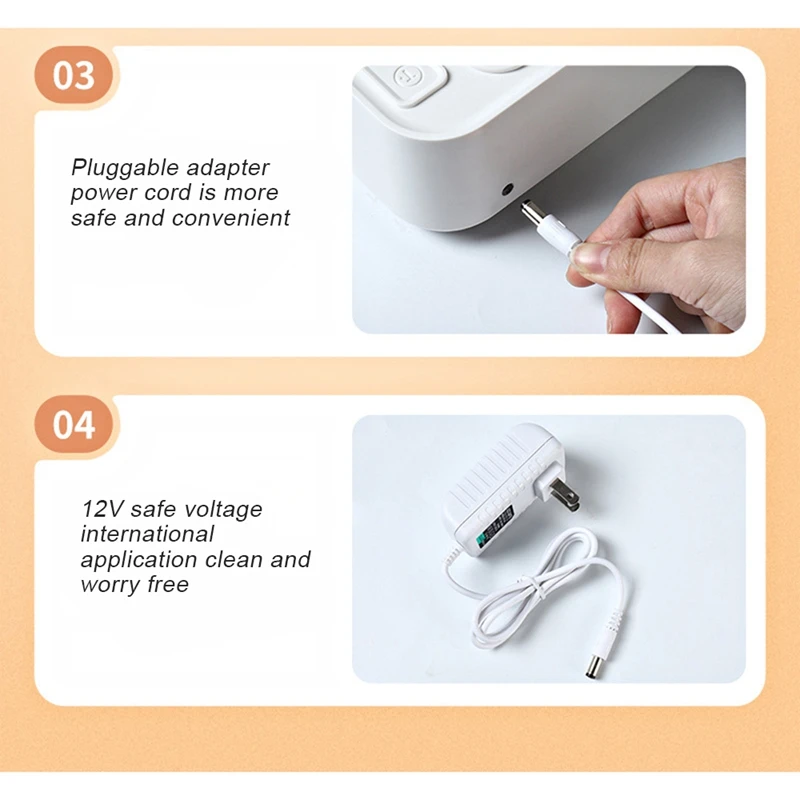 03

Pluggable adapter power cord is more safe and convenient

04

12V safe voltage international application clean and worry free