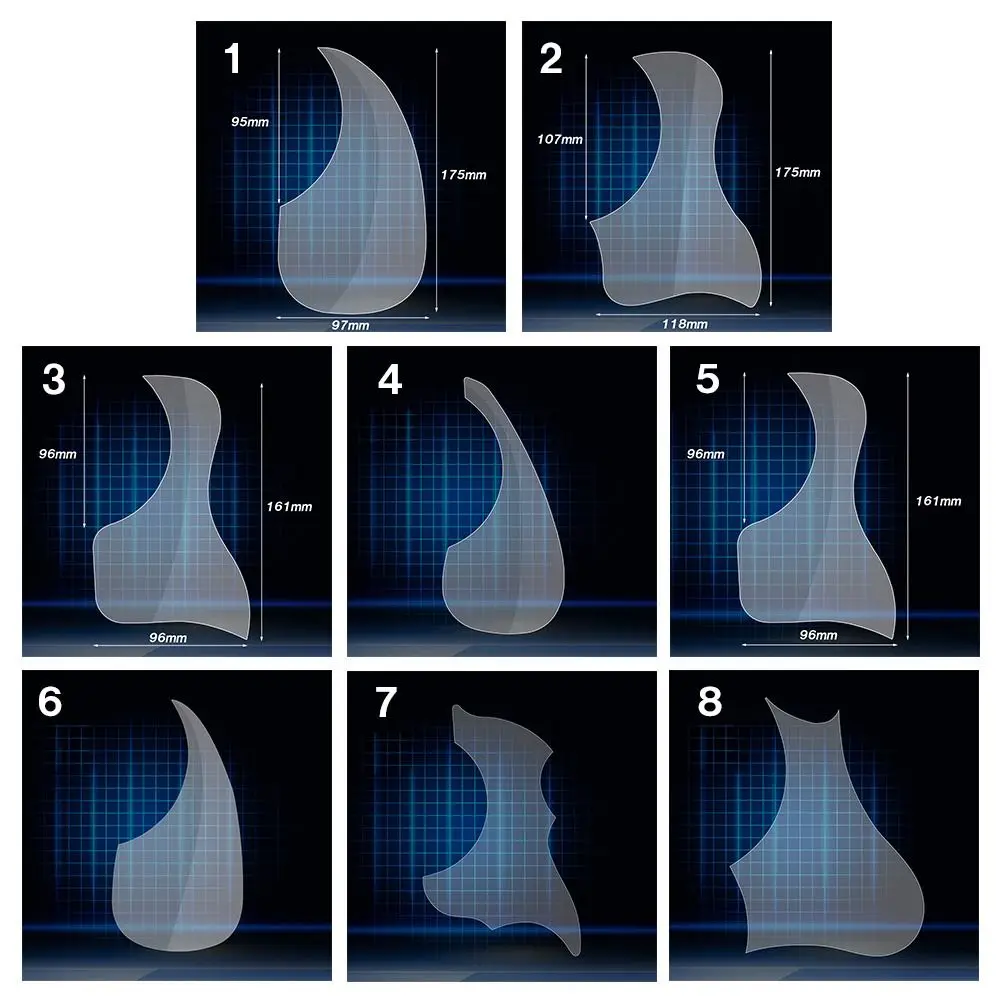 1
95mm
175mm
97mm

2
107mm
175mm
118mm

3
96mm
161mm
96mm

4

5
96mm
161mm
96mm

6

7

8