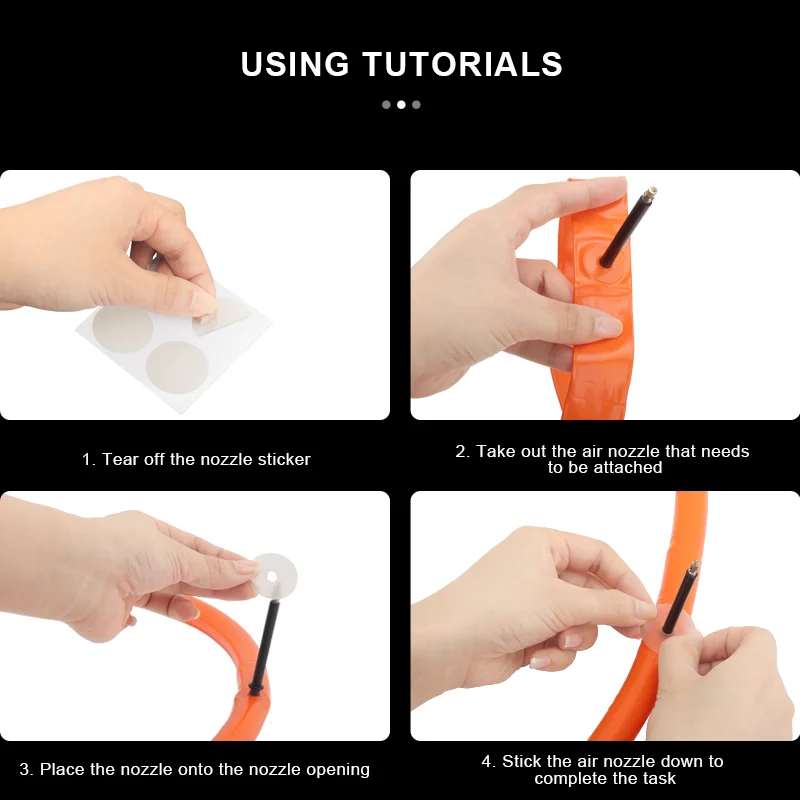 USING TUTORIALS

1. Tear off the nozzle sticker

2. Take out the air nozzle that needs to be attached

3. Place the nozzle onto the nozzle opening

4. Stick the air nozzle down to complete the task