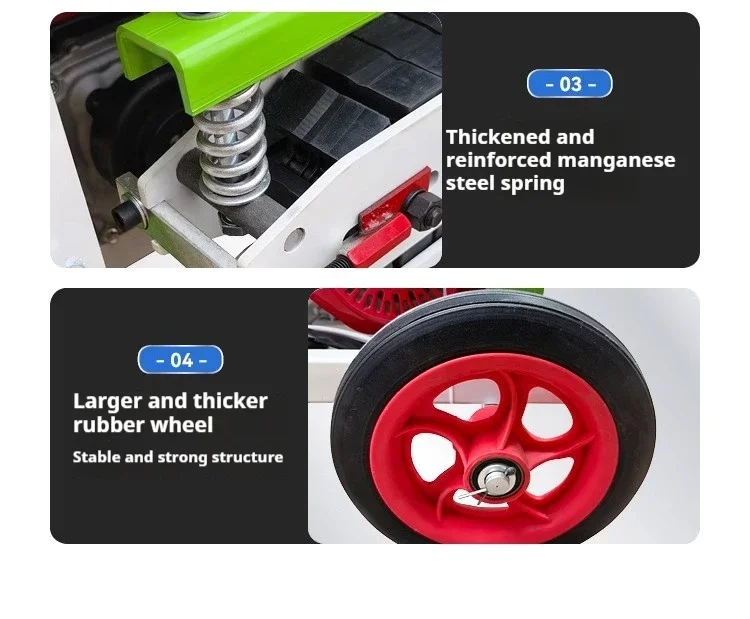 - 03 -

Thickened and reinforced manganese steel spring

- 04 -

Larger and thicker rubber wheel

Stable and strong structure