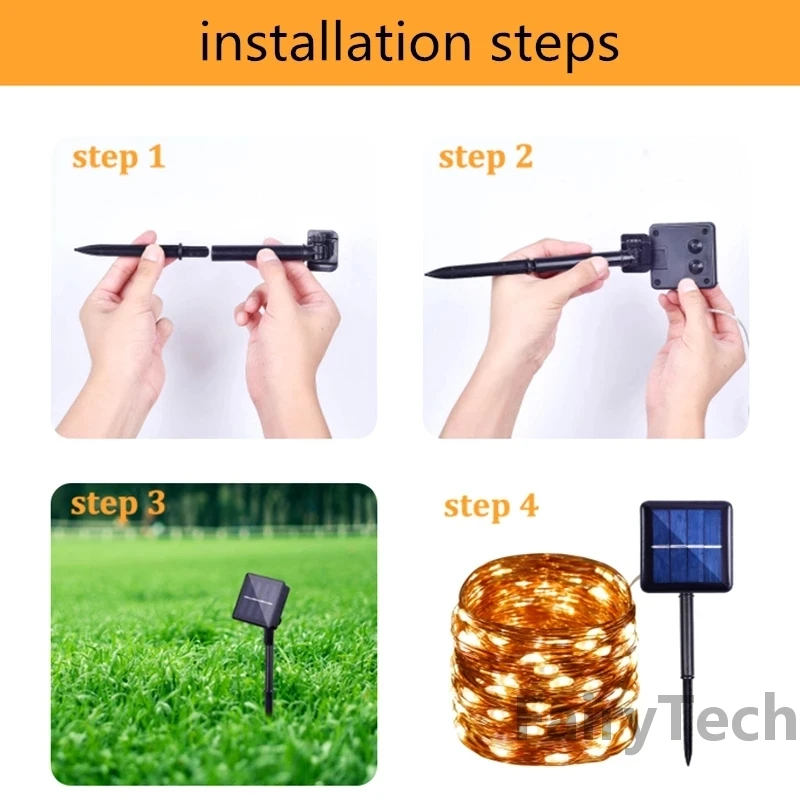 installation steps

step 1

step 2

step 3

step 4

FairyTech