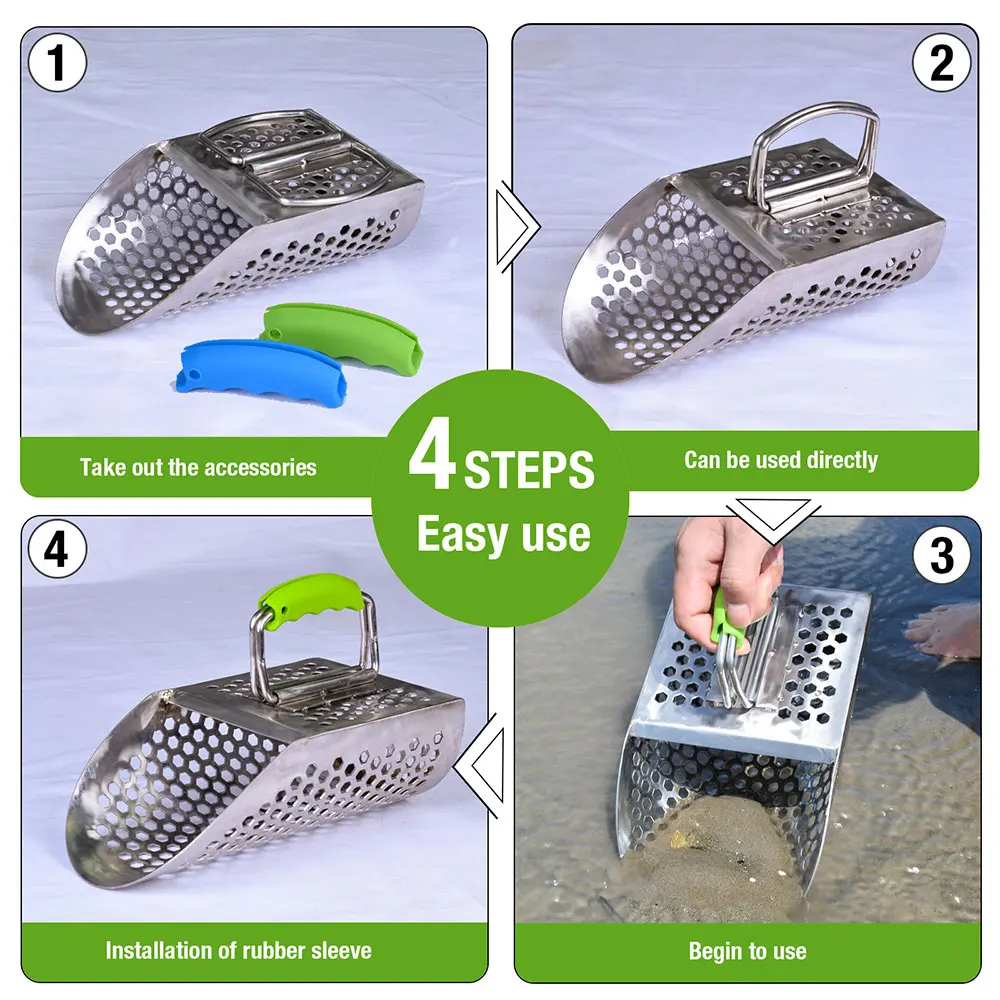 1

Take out the accessories

2

Can be used directly

4 STEPS
Easy use

4

Installation of rubber sleeve

3

Begin to use