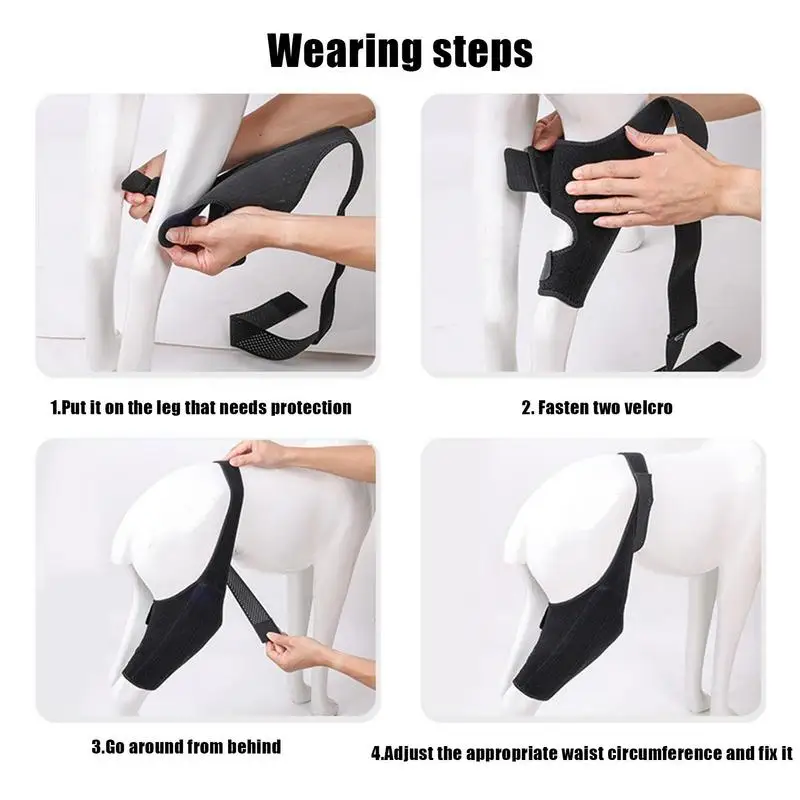 Wearing steps

1.Put it on the leg that needs protection

2. Fasten two velcro

3.Go around from behind

4.Adjust the appropriate waist circumference and fix it