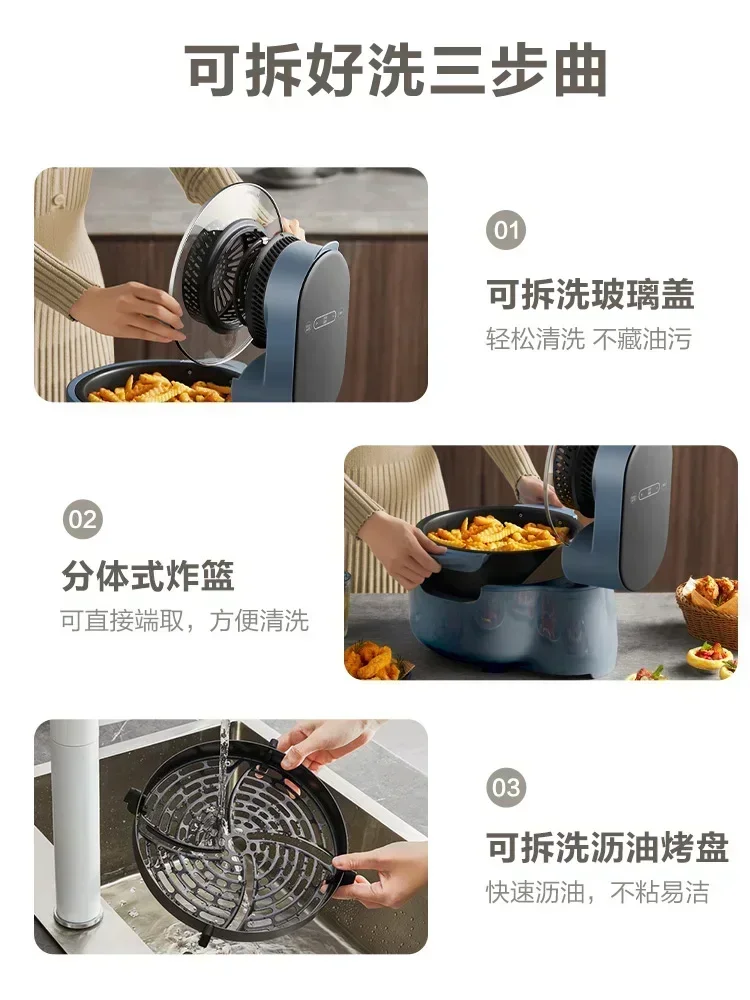 可拆好洗三步曲

01

可拆洗玻璃盖

轻松清洗 不藏油污

02

分体式炸篮

可直接端取，方便清洗

03

可拆洗沥油烤盘

快速沥油，不粘易洁